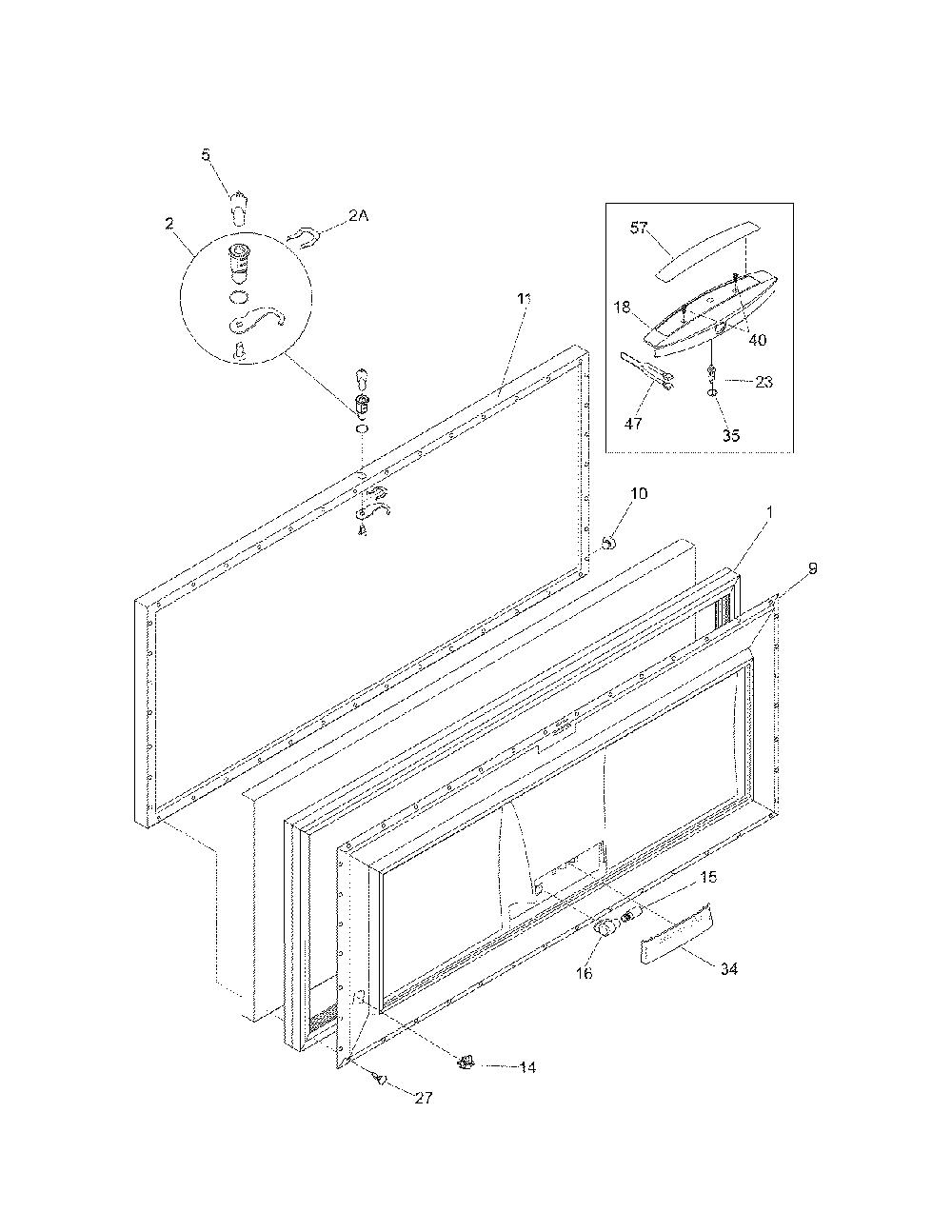 5
2
2A
11
57
18
40
23
47
35
10
1
9
15
16
34
14
27