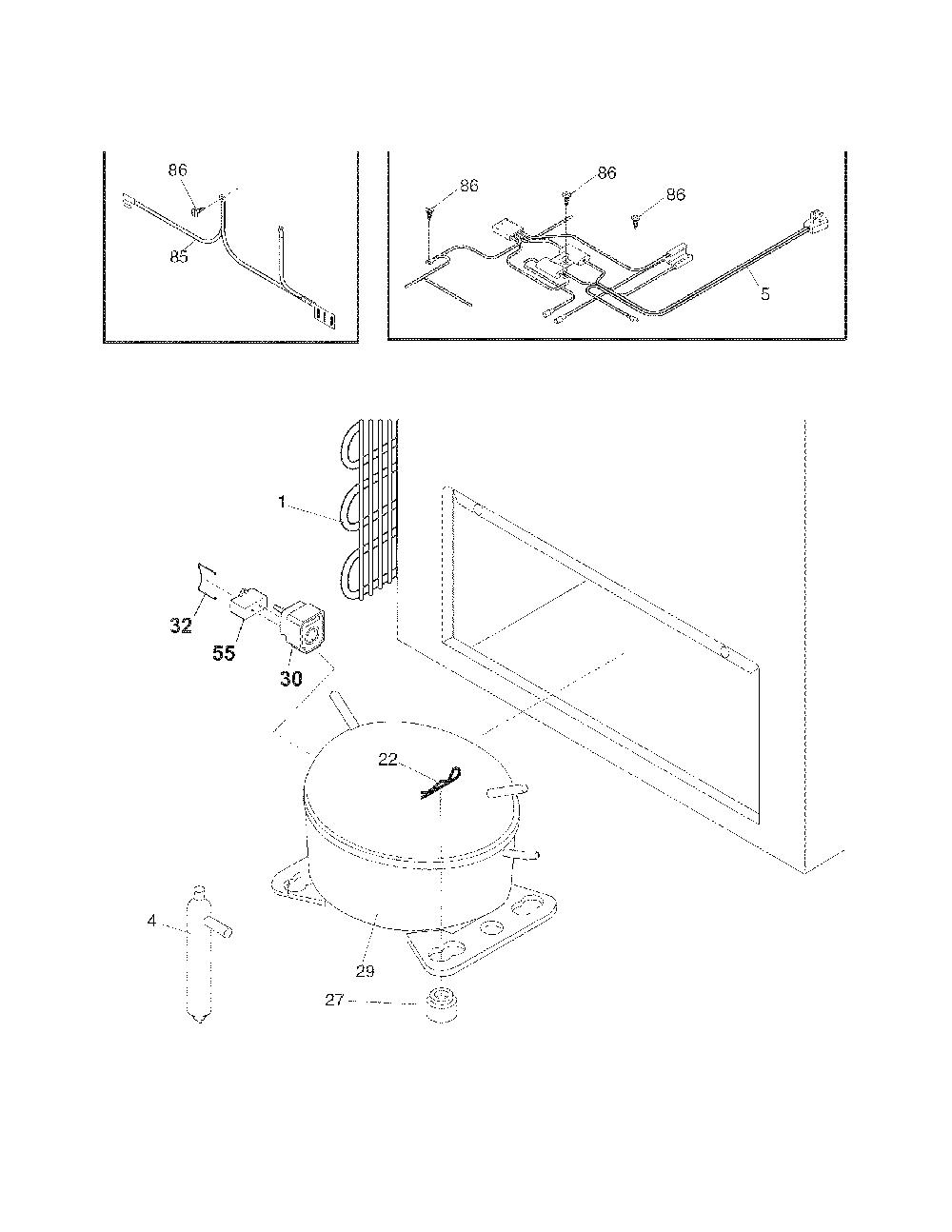 86
85
86
86
86
5
1
32
55
30
22
4
29
27