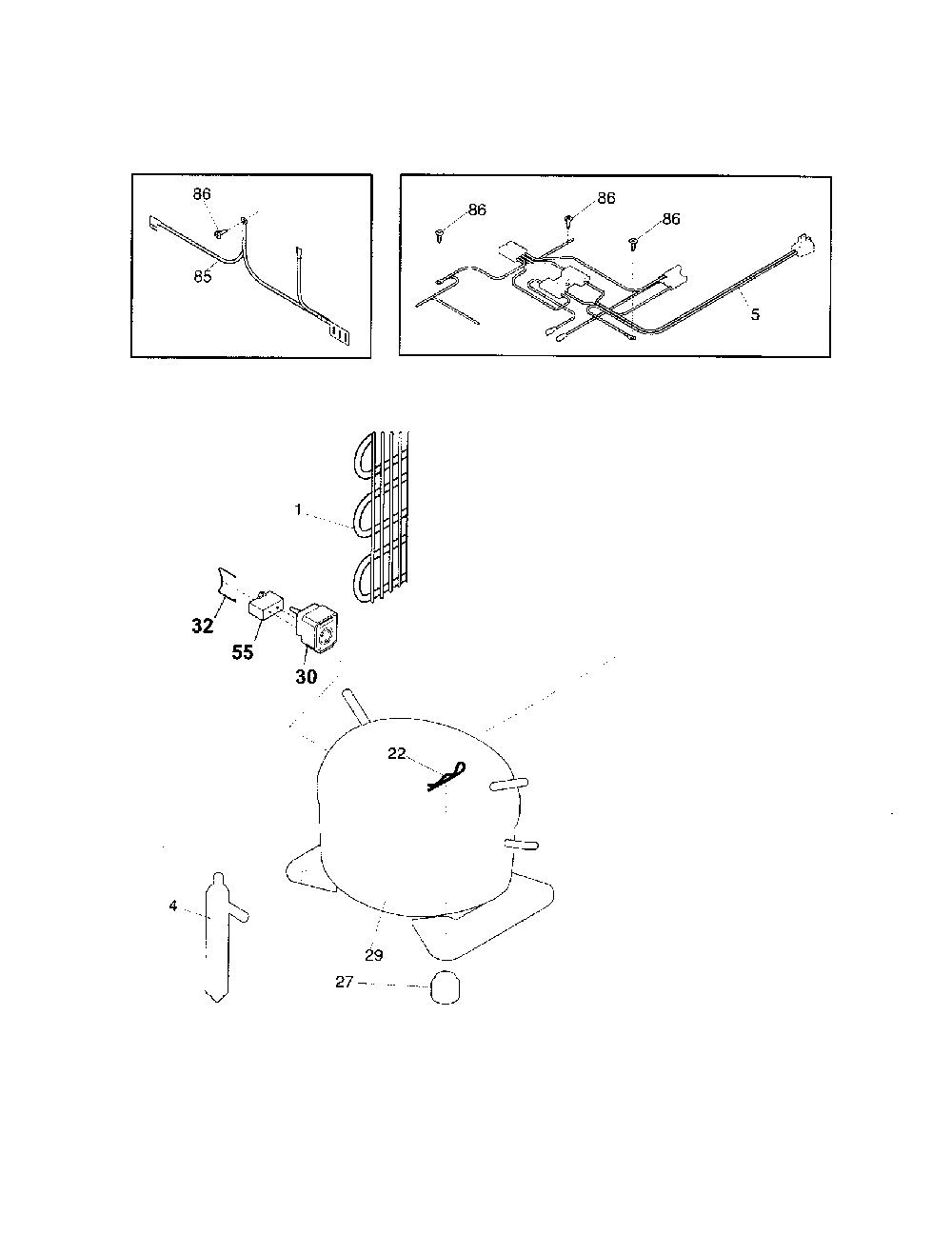 86
85

86
86
86
5

1

32
55
30

22

4

29

27