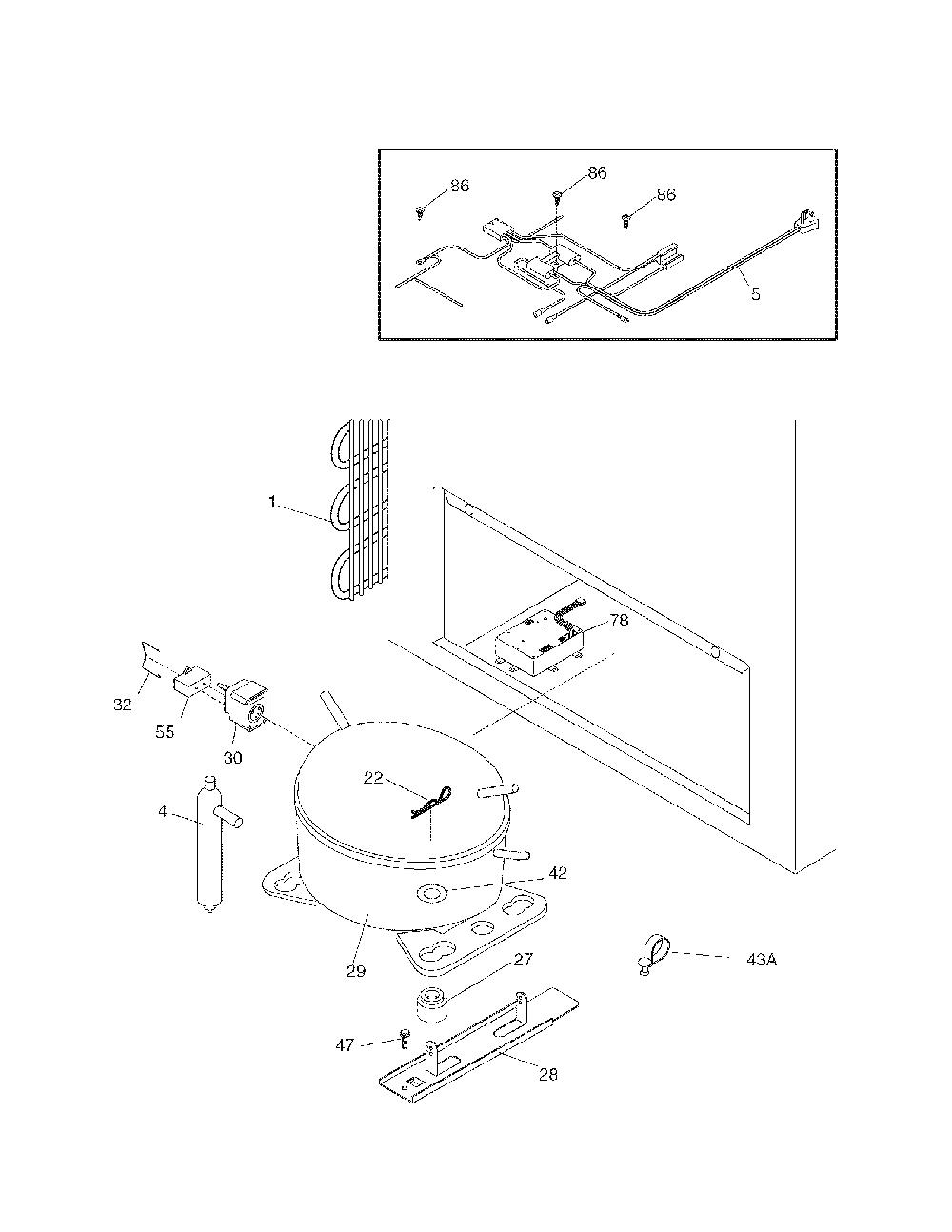 86
86
86
5
1
78
32
55
30
22
4
42
29
27
43A
47
28