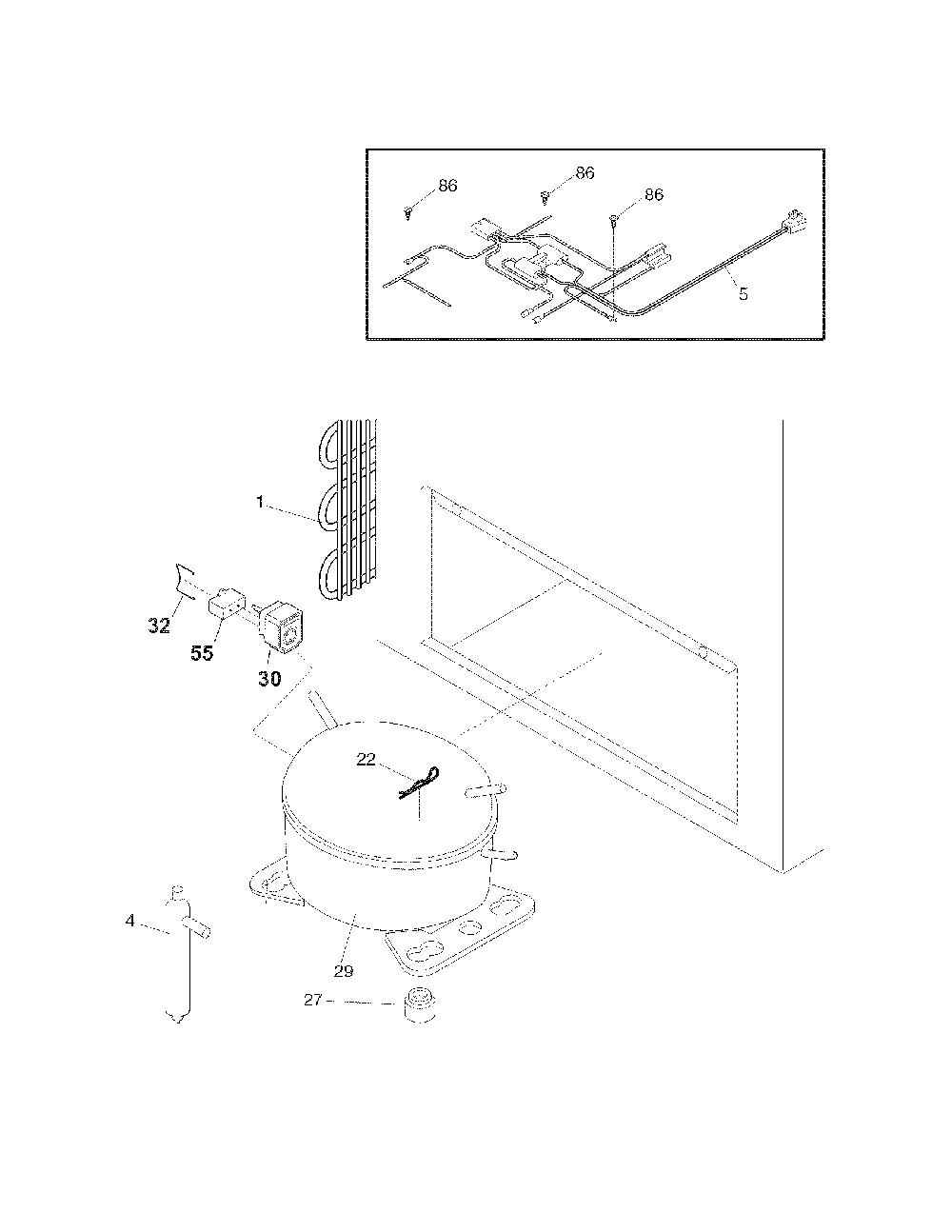 86
86
86
5
1
32
55
30
22
4
29
27