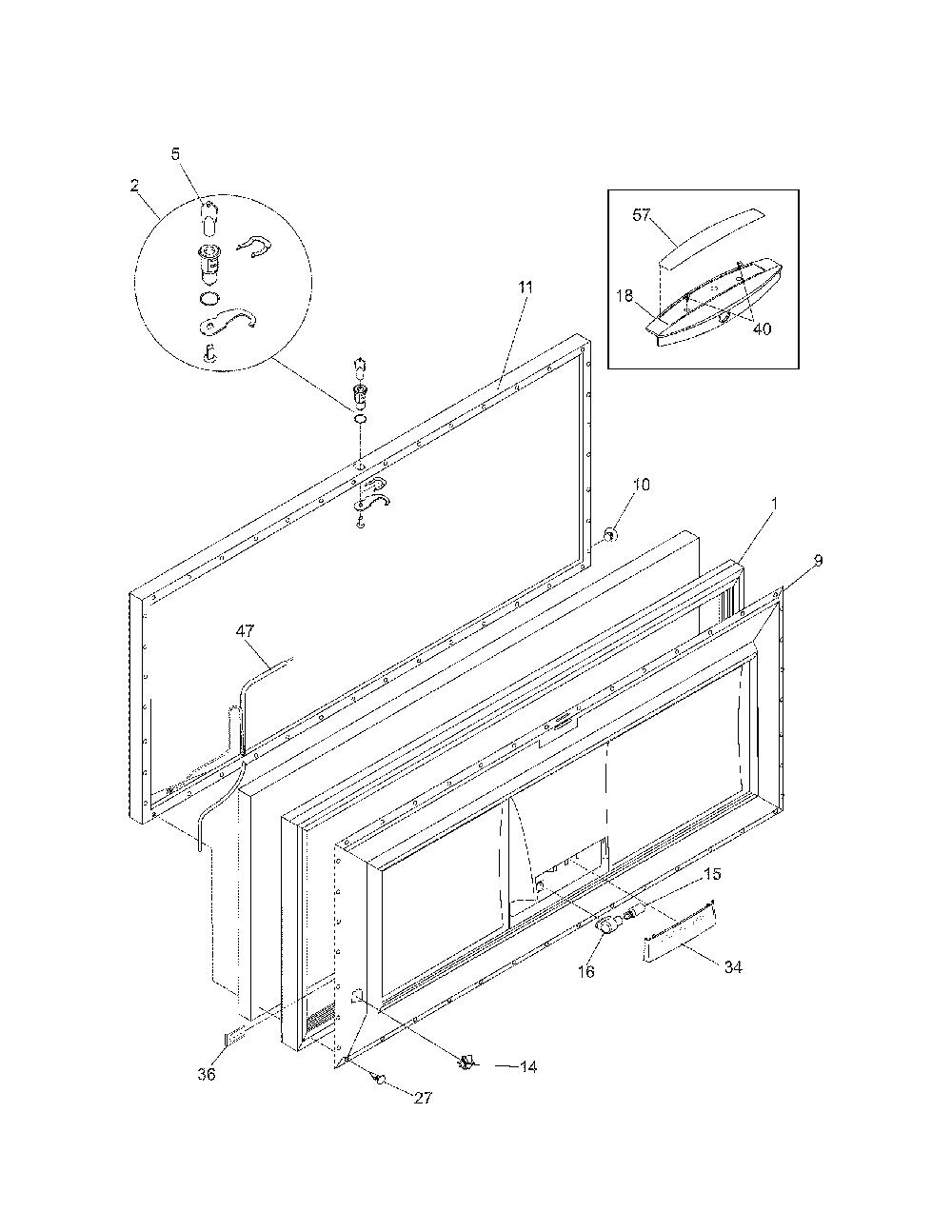 5
2
57
18
40
11
10
1
9
47
15
16
34
36
14
27