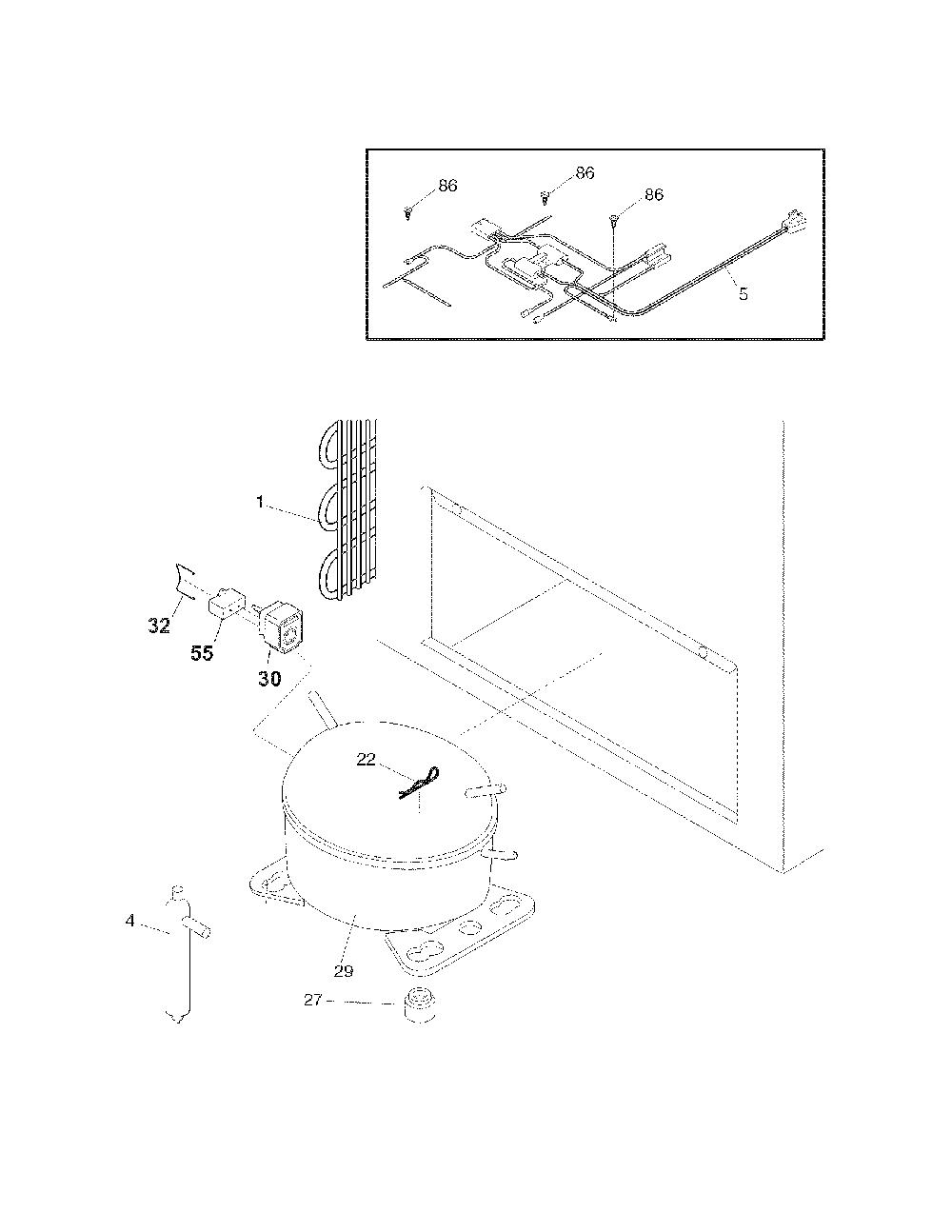 86
86
86
5
1
32
55
30
22
4
29
27