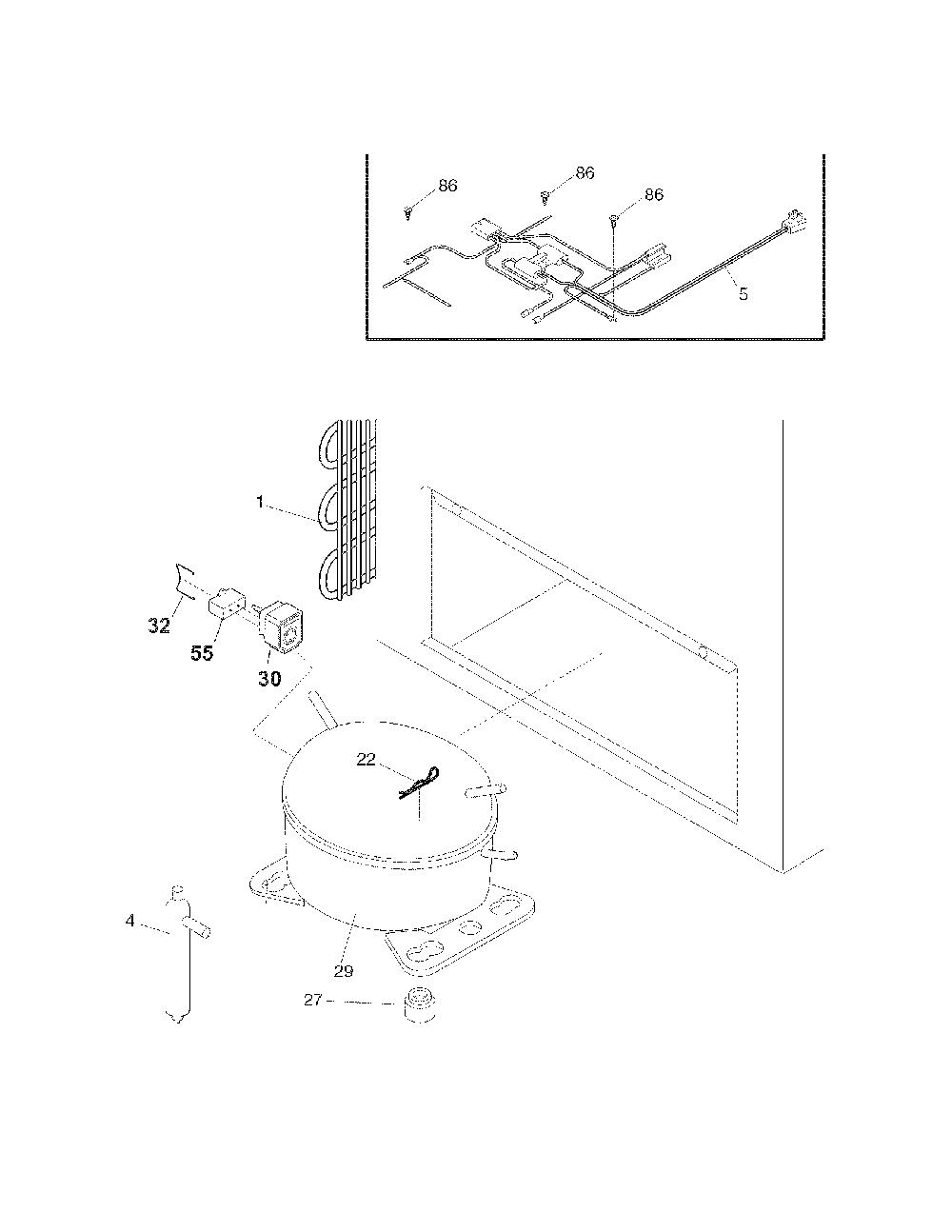 86
86
86
5
1
32
55
30
22
4
29
27