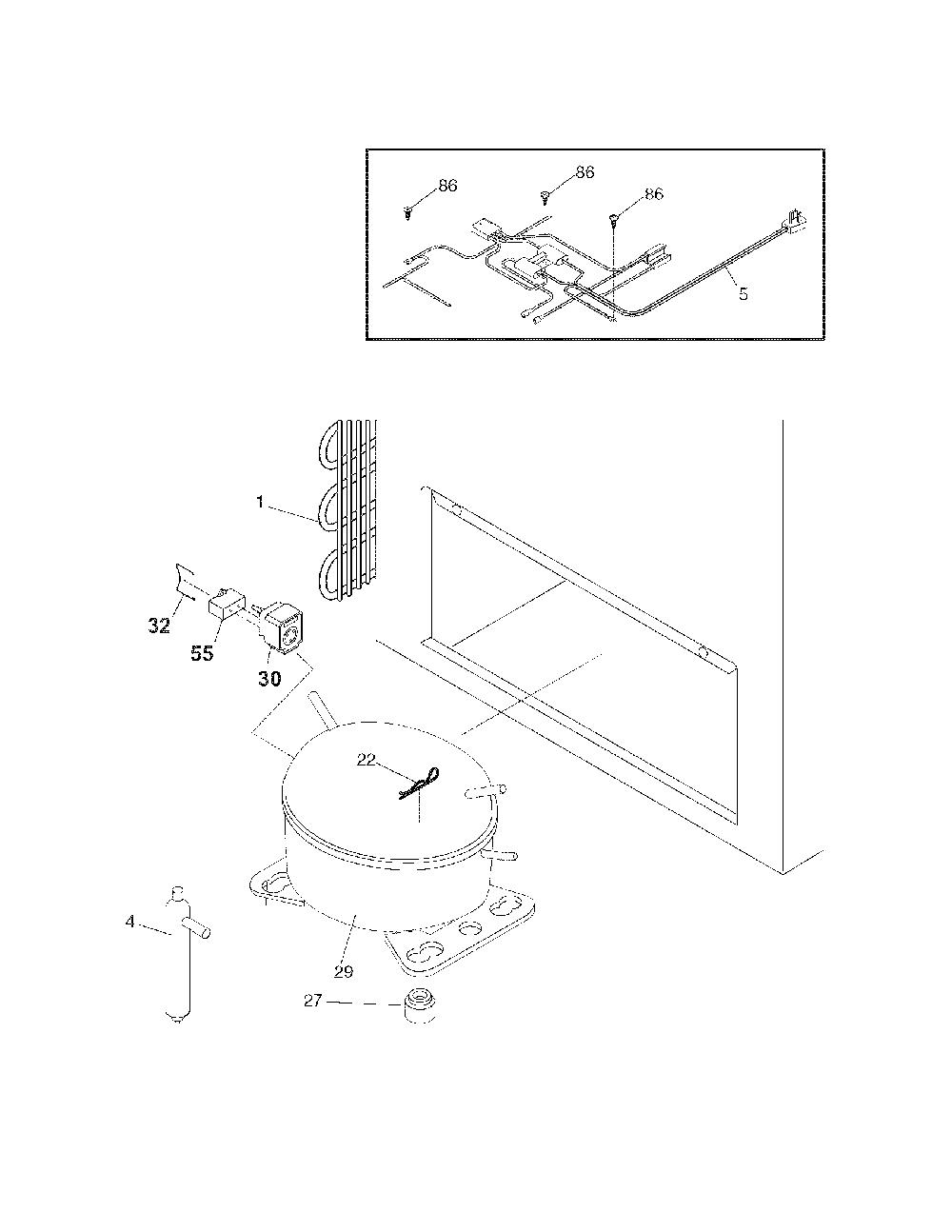 86
86
86
5
1
32
55
30
22
4
29
27