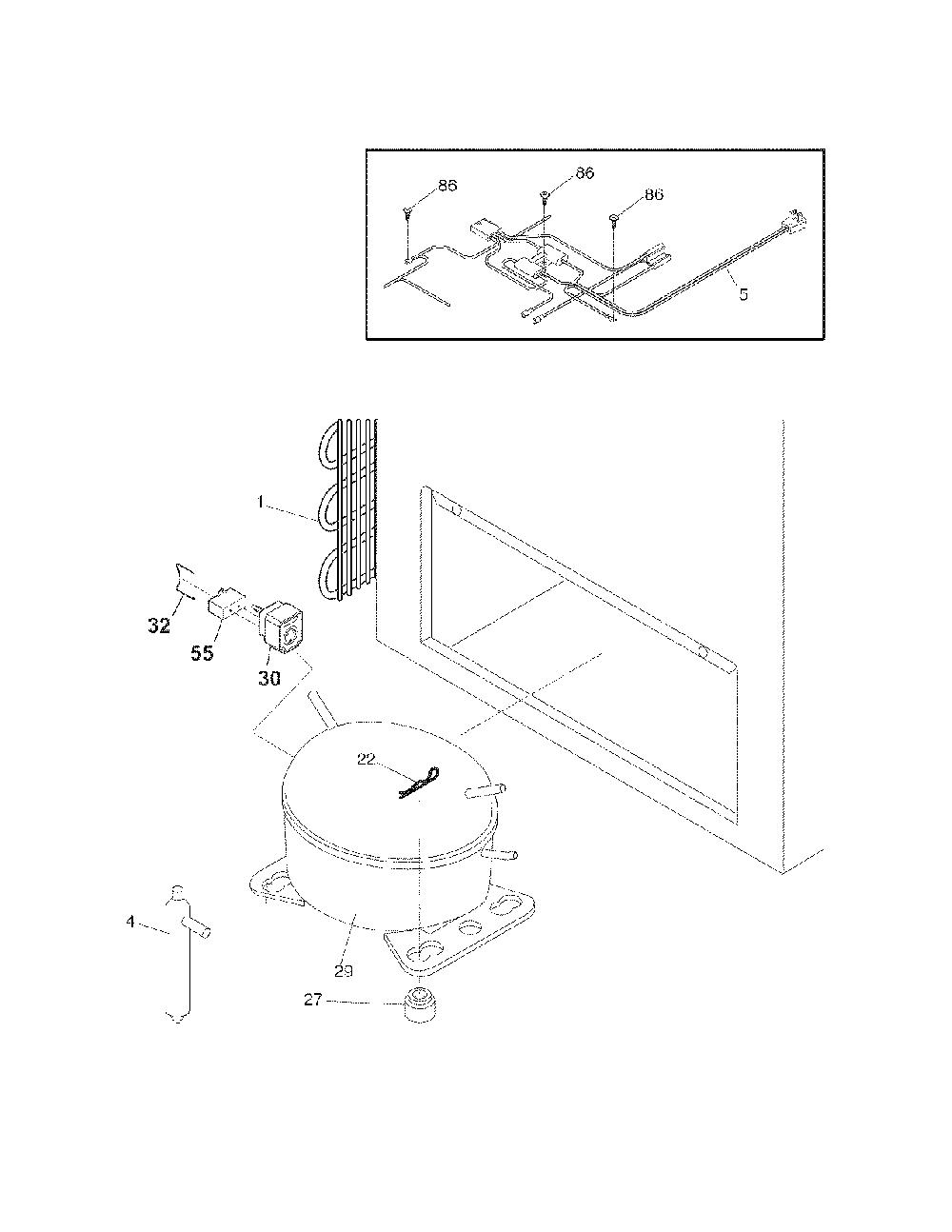 86
86
86
5
1
32
55
30
22
4
29
27