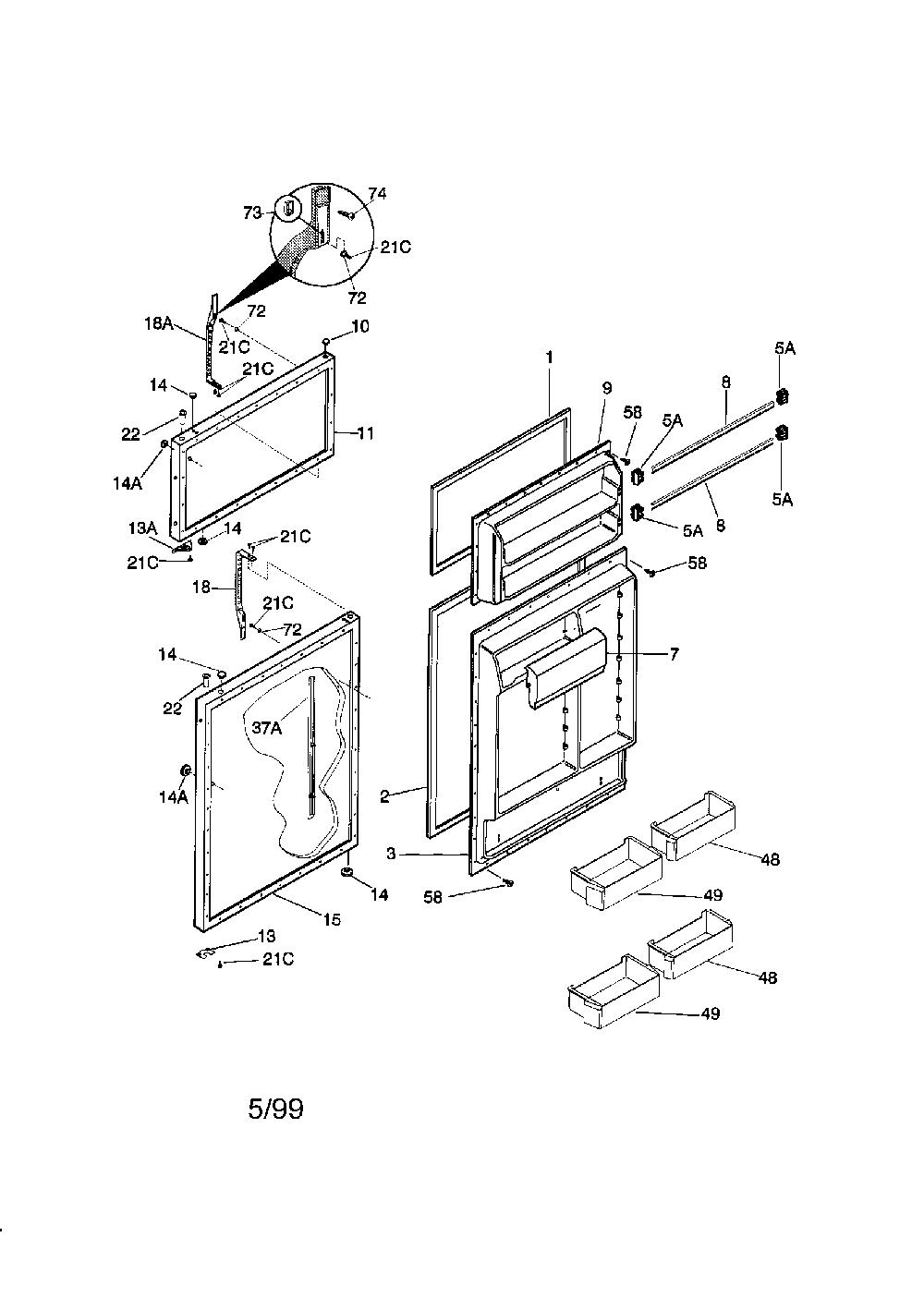 73
74
21C
72
18A
72
21C
21C
10
14
22
14A
11
13A
14
21C
21C
18
21C
72
14
22
37A
14A
14
15
13
21C
1
9
58
5A
8
5A
5A
8
5A
58
7
2
3
58
48
49
48
49
5/99