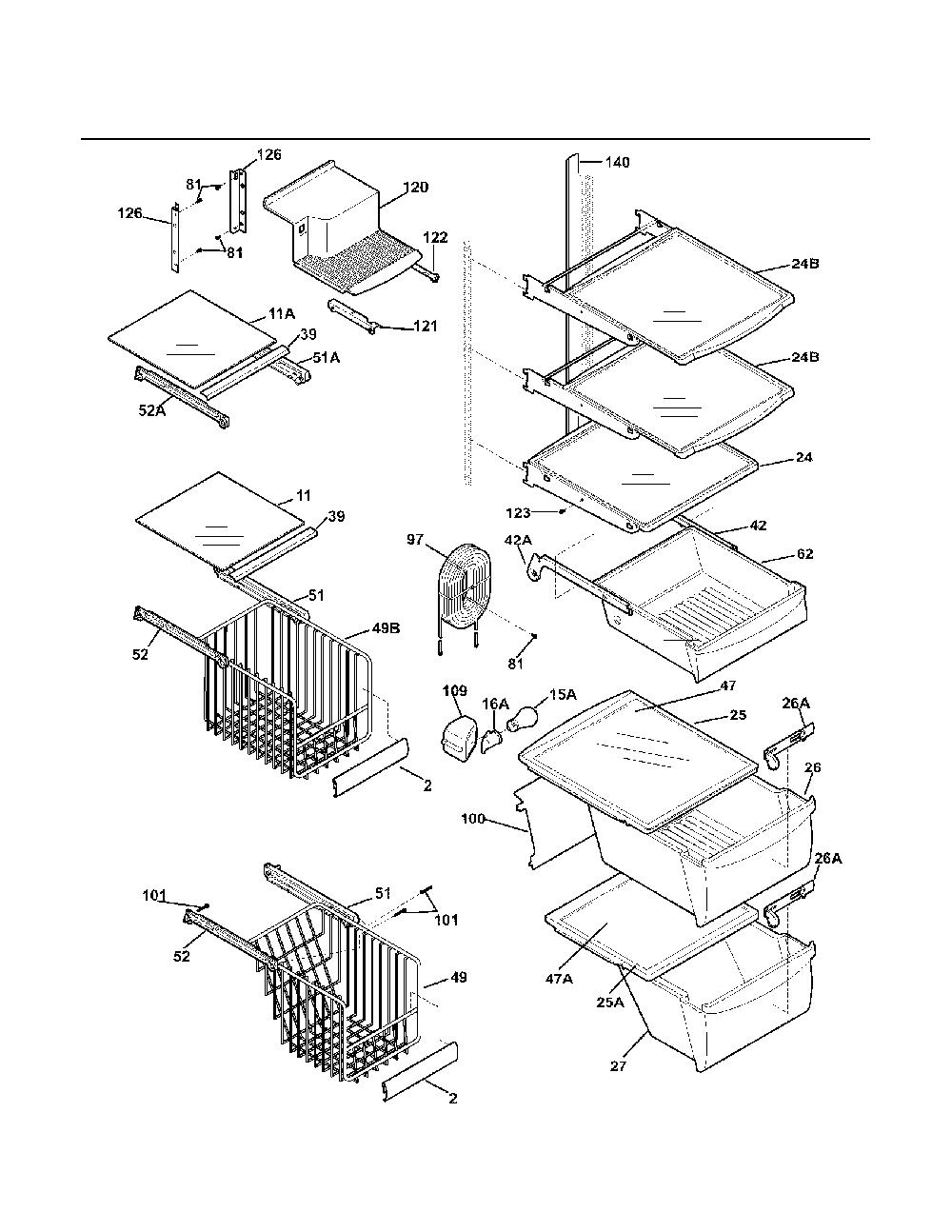 126
81
126
81
120
122
121
11A
39
51A
52A
11
39
51
52
49B
2
101
51
101
52
49
2
140
24B
24B
24
123
42
42A
62
97
81
109
16A
15A
47
25
26A
26
100
26A
47A
25A
27