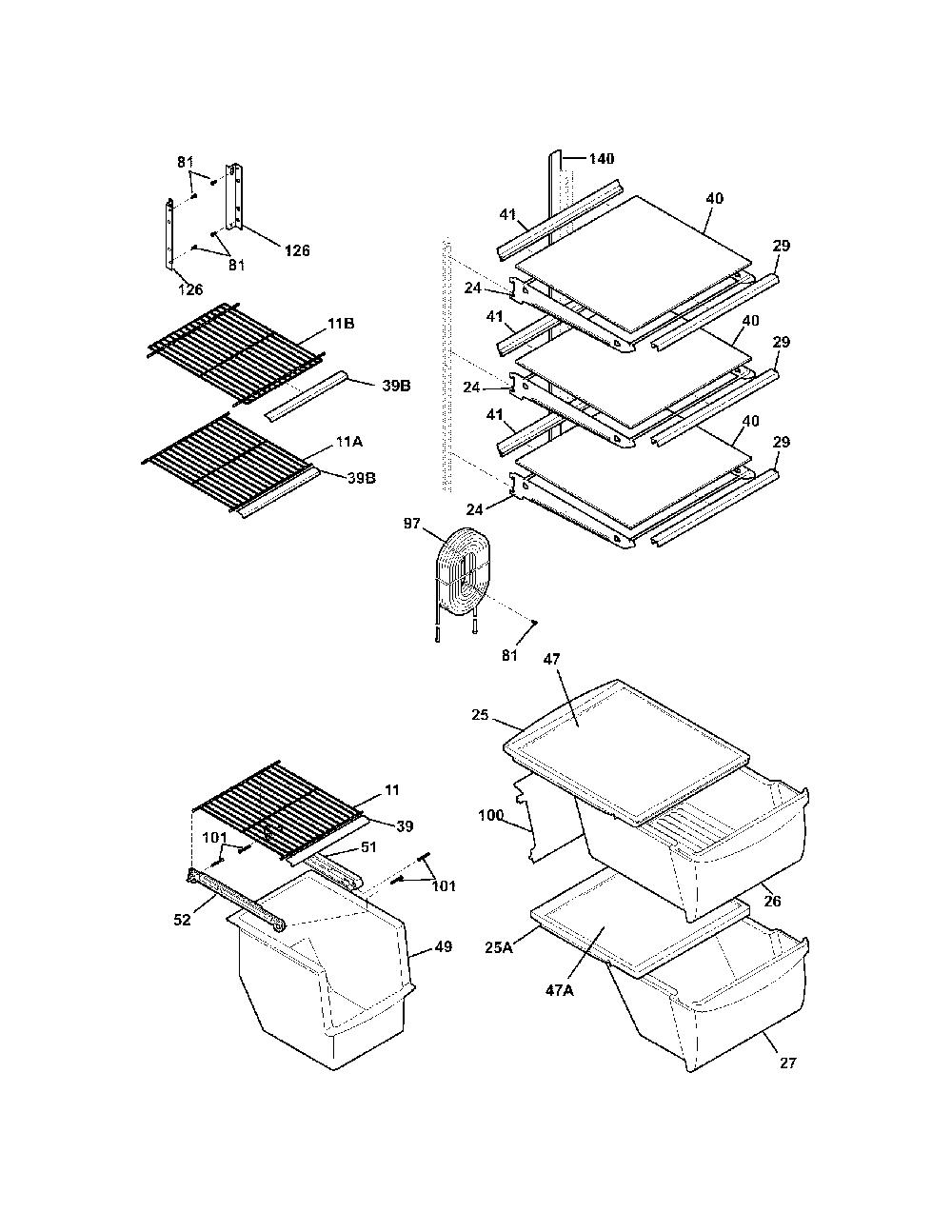 81
126
81
126
11B
39B
11A
39B
140
41
40
29
24
41
40
29
24
41
40
29
24
97
81
47
25
100
26
25A
47A
27
11
39
101
51
101
52
49