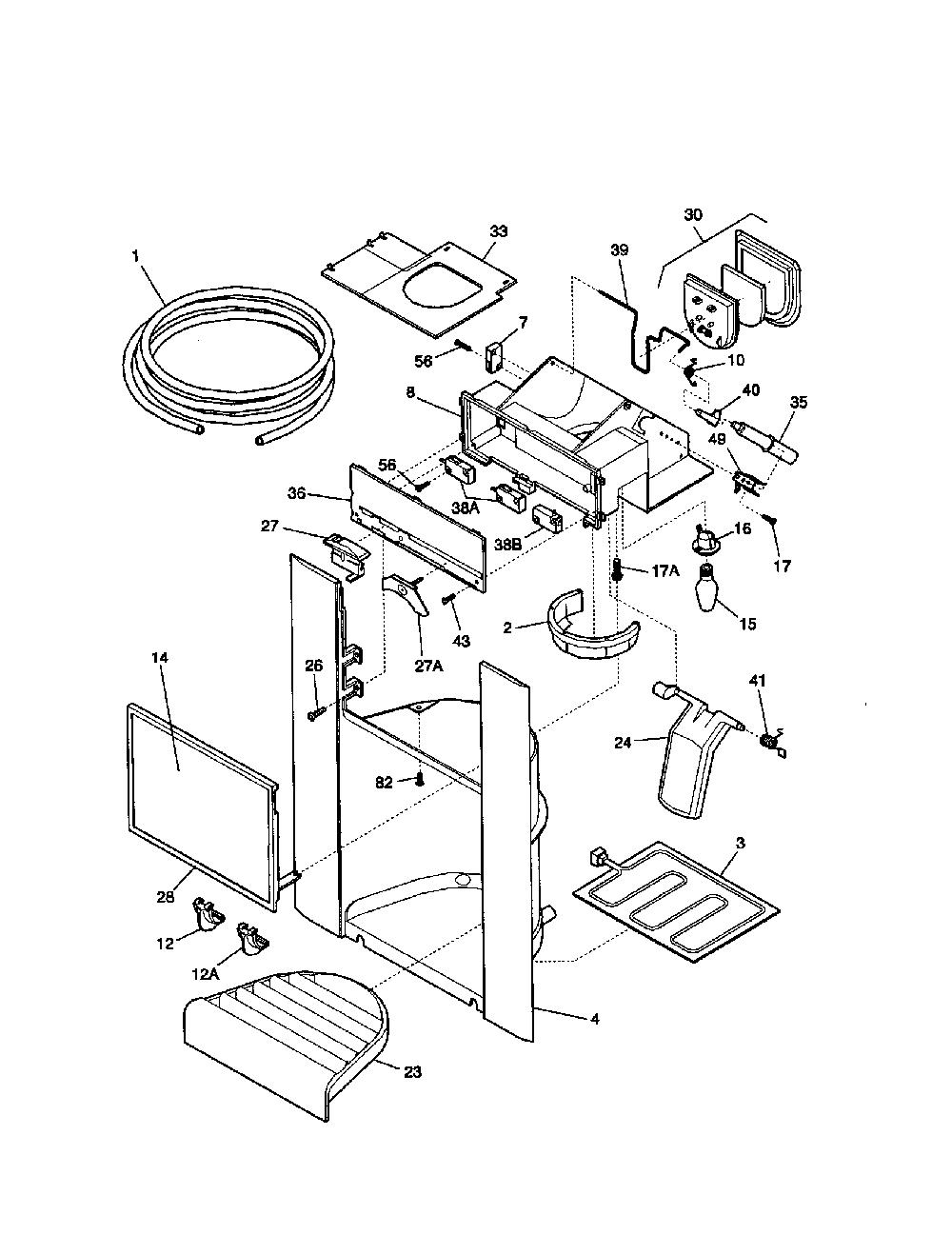 1
33
30
39
7
56
10
8
40
35
49
56
36
38A
38B
16
17
27
17A
15
43
2
27A
14
26
41
24
82
3
28
12
12A
4
23