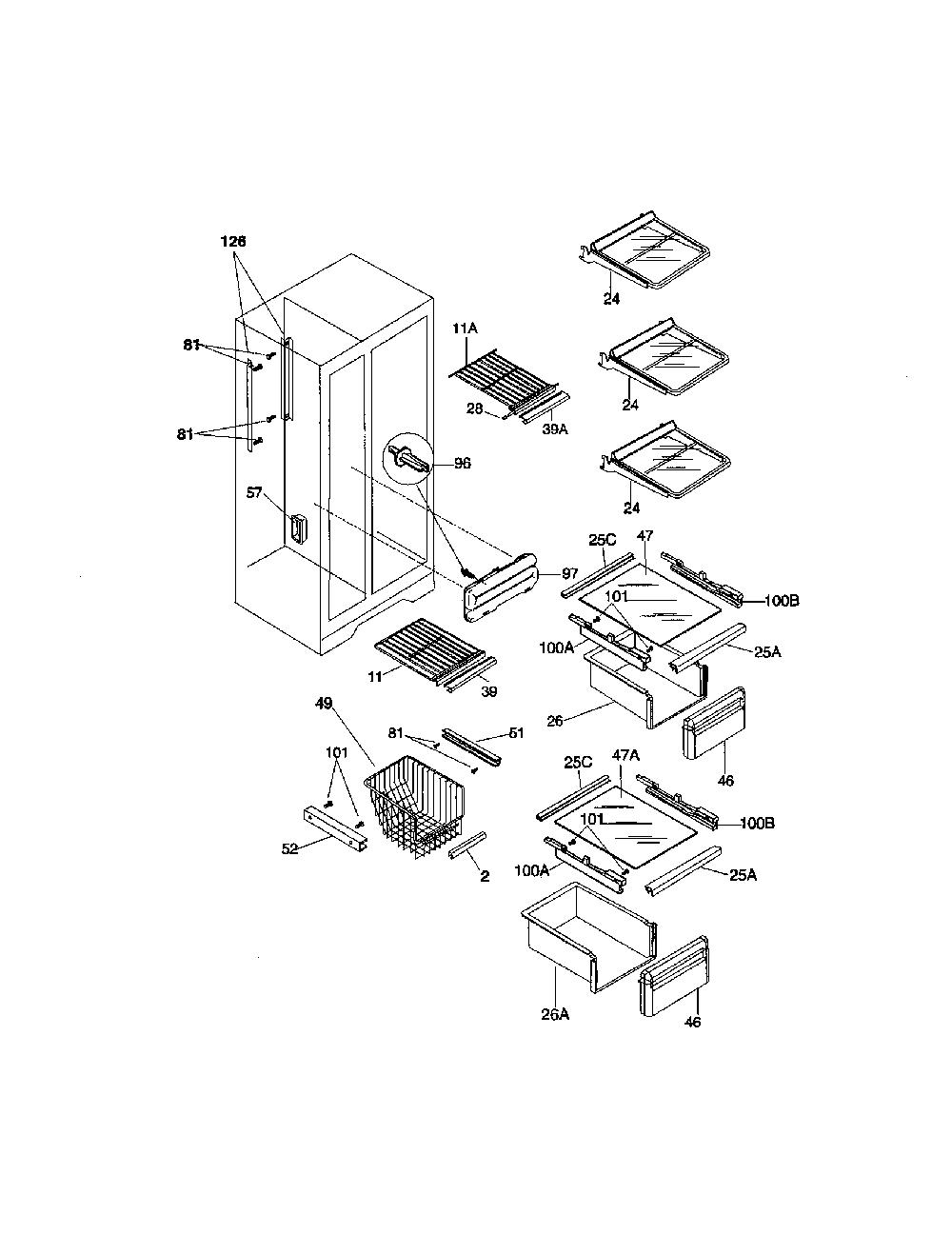 126
81
81
57
11A
28
39A
96
97
11
39
24
24
24
25C
47
100B
101
100A
25A
26
46
49
81
51
101
52
2
25C
47A
100B
101
100A
25A
26A
46