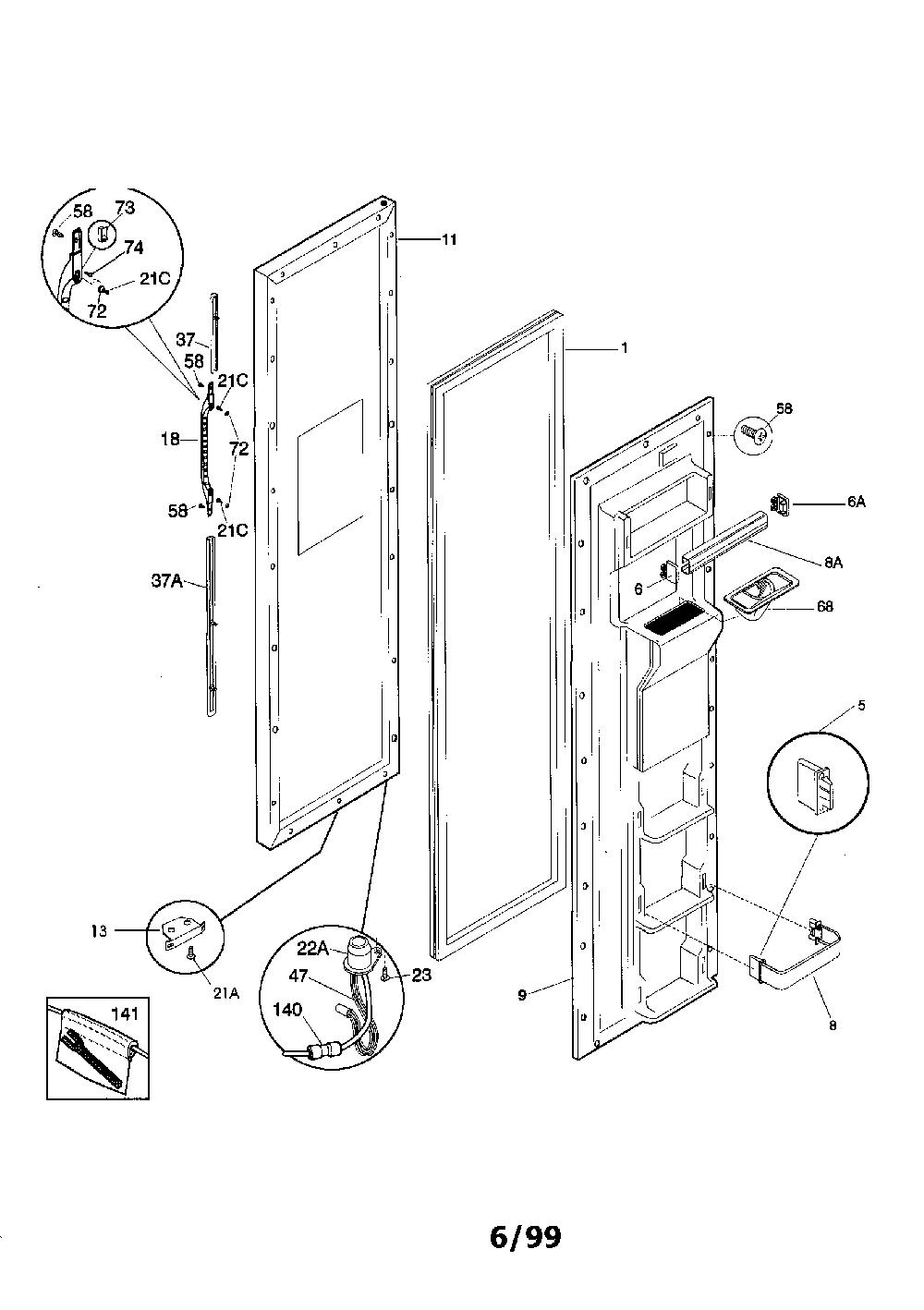 58
73
74
21C
72
11
37
58
21C
18
72
58
21C
37A
1
58
6A
8A
6
68
5
13
21A
22A
47
23
140
141
9
8
6/99