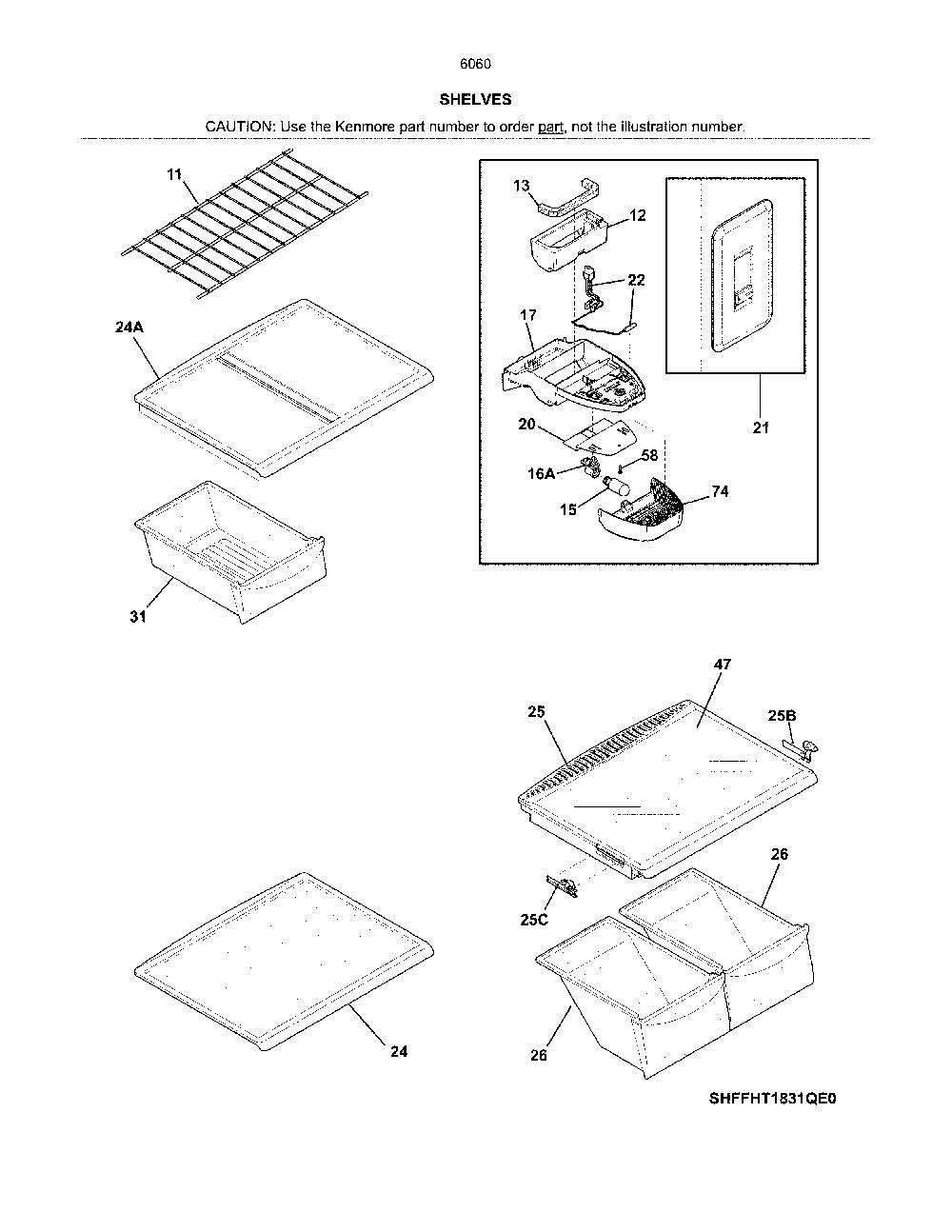 6060

SHELVES

CAUTION: Use the Kenmore part number to order part, not the illustration number.

11

24A

31

13

12

22

17

20

16A

58

15

74

21

47

25

25B

25C

26

26

24

SHFFHT1831QE0