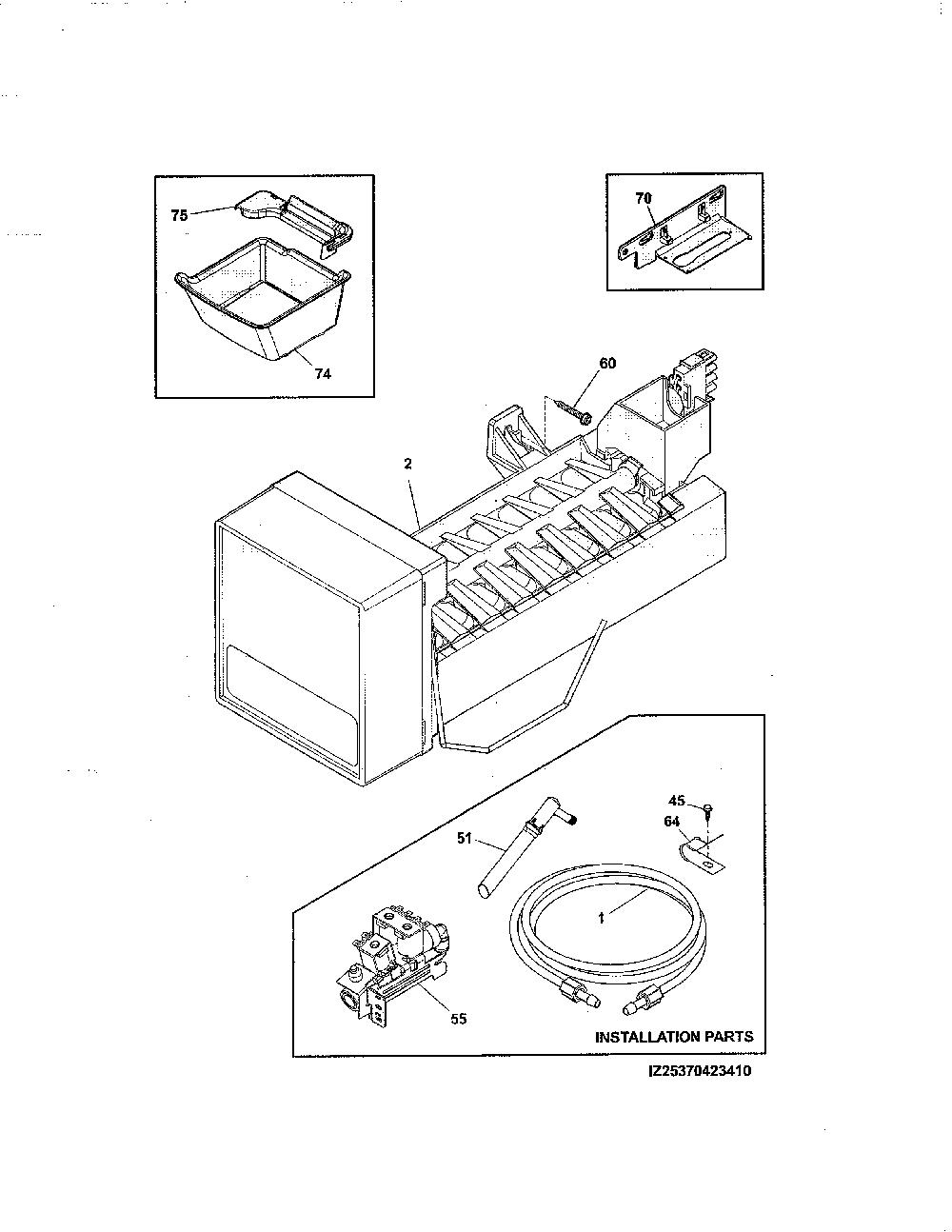 75
74
70
60
2
45
64
51
1
55
INSTALLATION PARTS
IZ25370423410