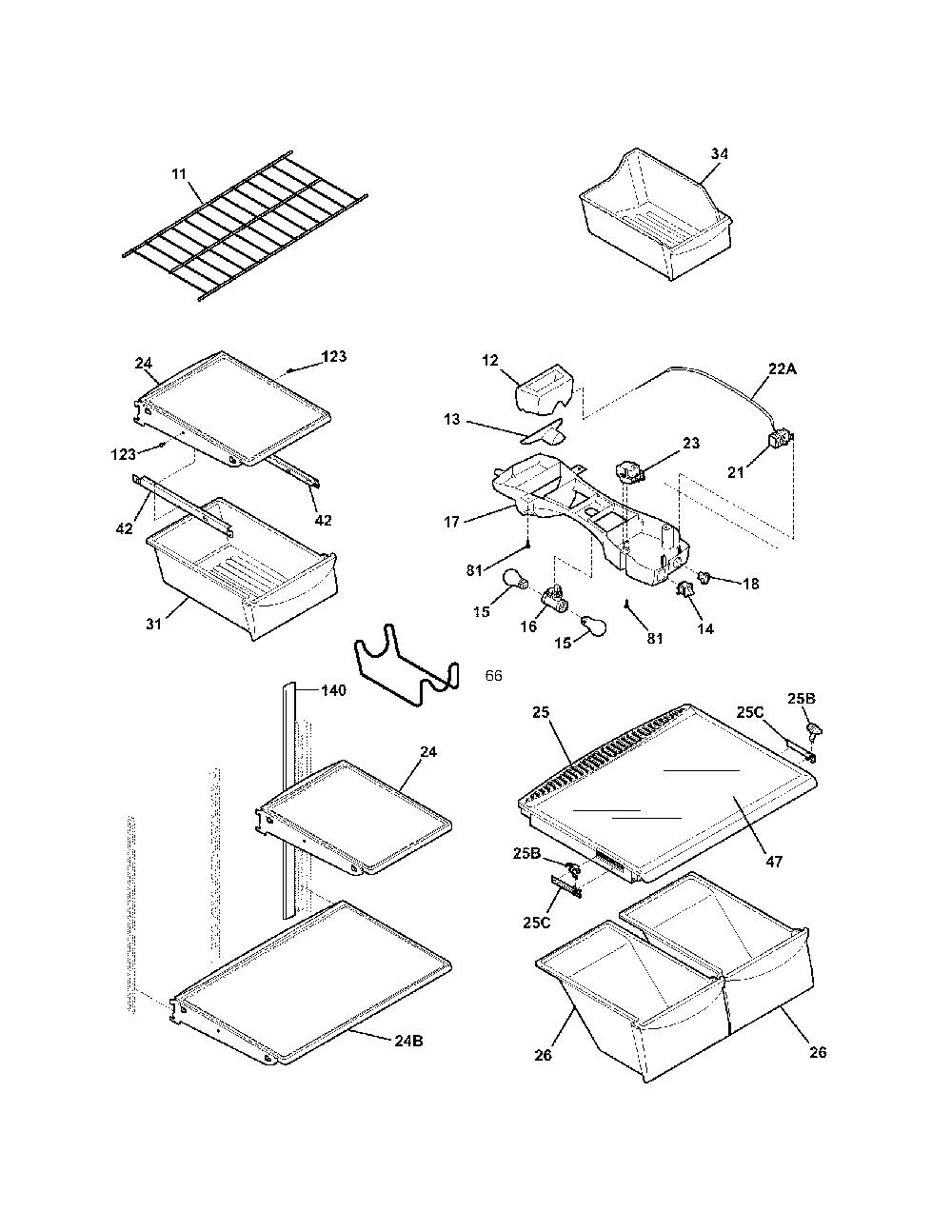 11
34
24
123
123
42
42
31
12
13
22A
23
21
17
81
15
16
15
81
14
18
66
140
24
24B
25
25C
25B
47
25B
25C
26
26