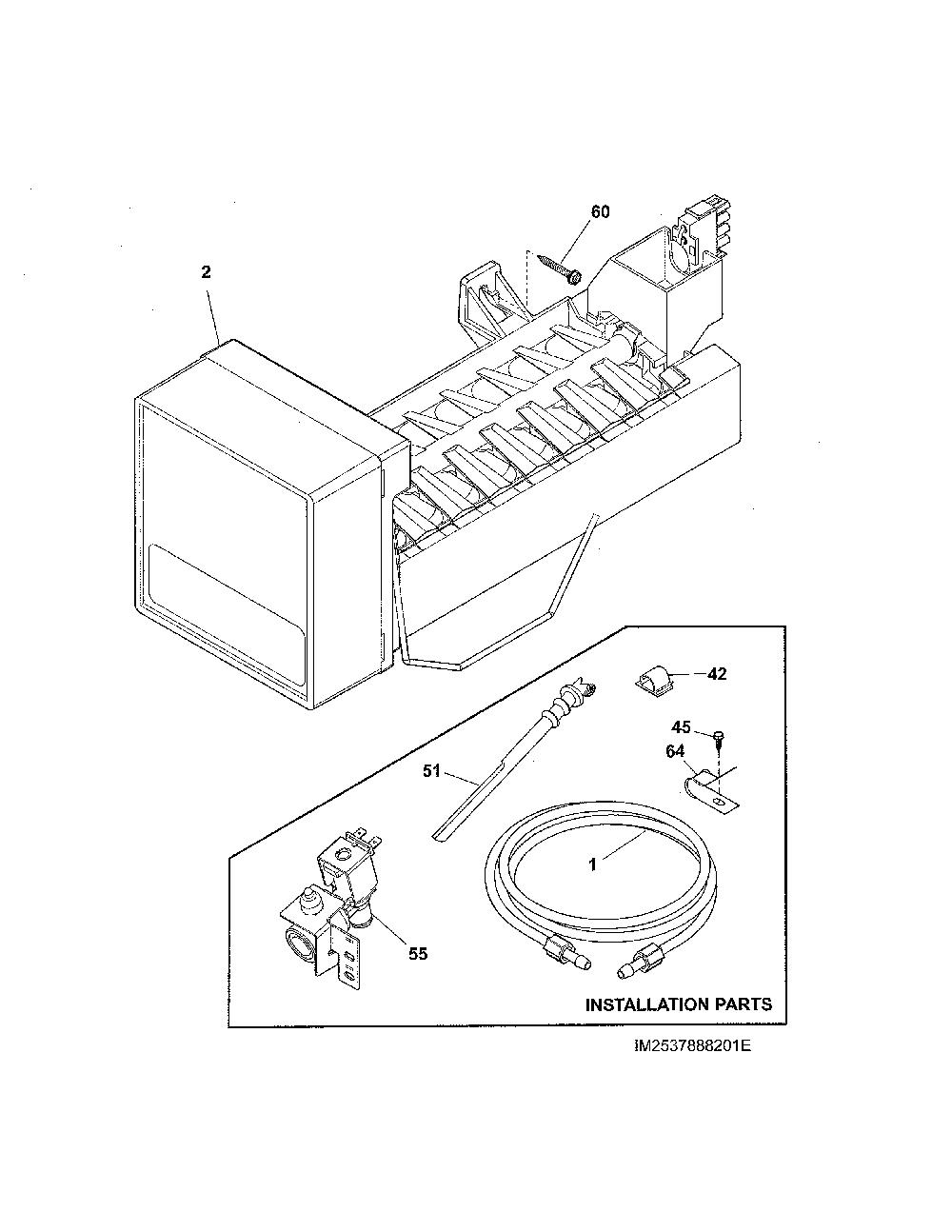 60

2

42

45

64

51

1

55

INSTALLATION PARTS

IM2537888201E