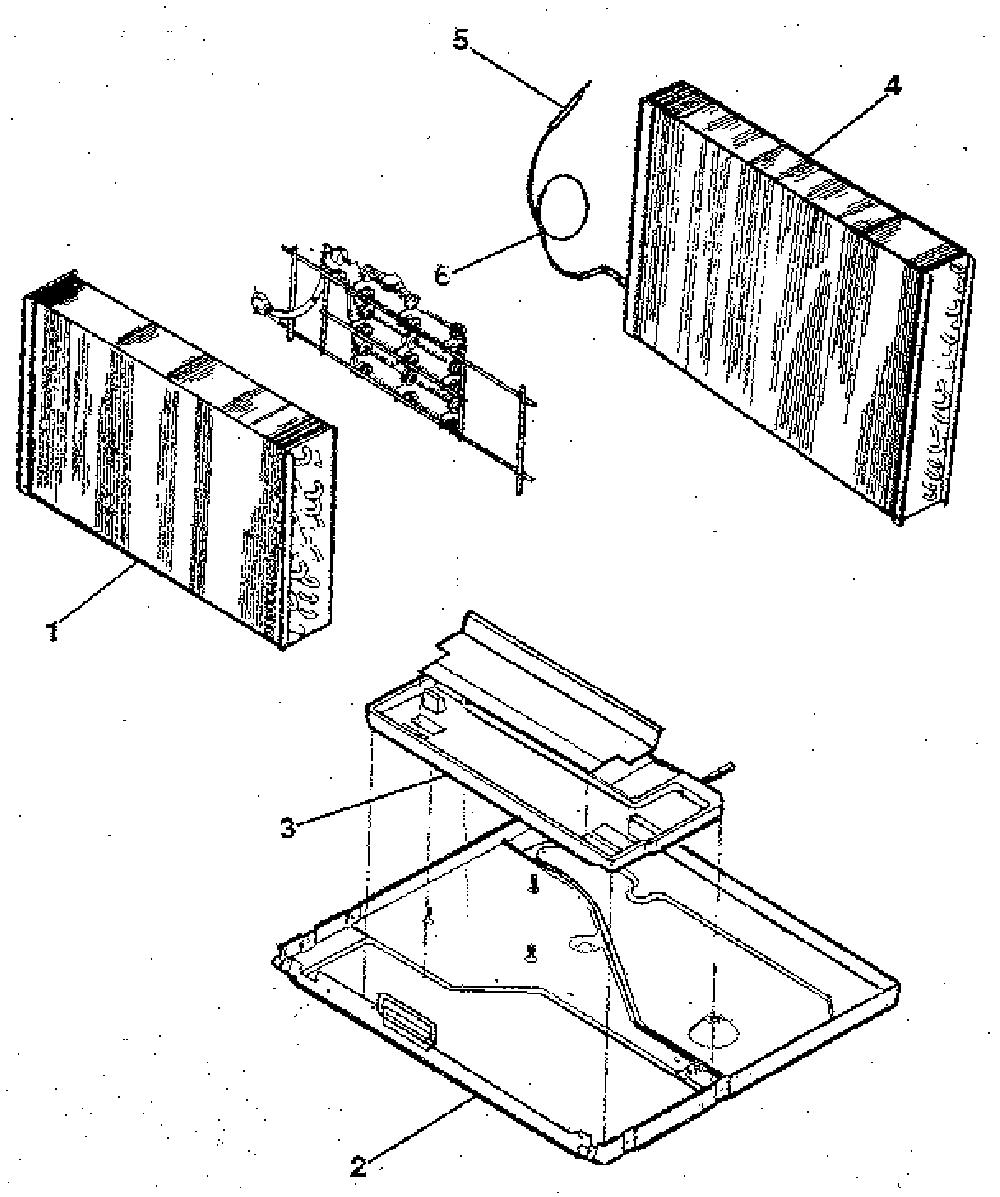 5
4
6
1
3
2