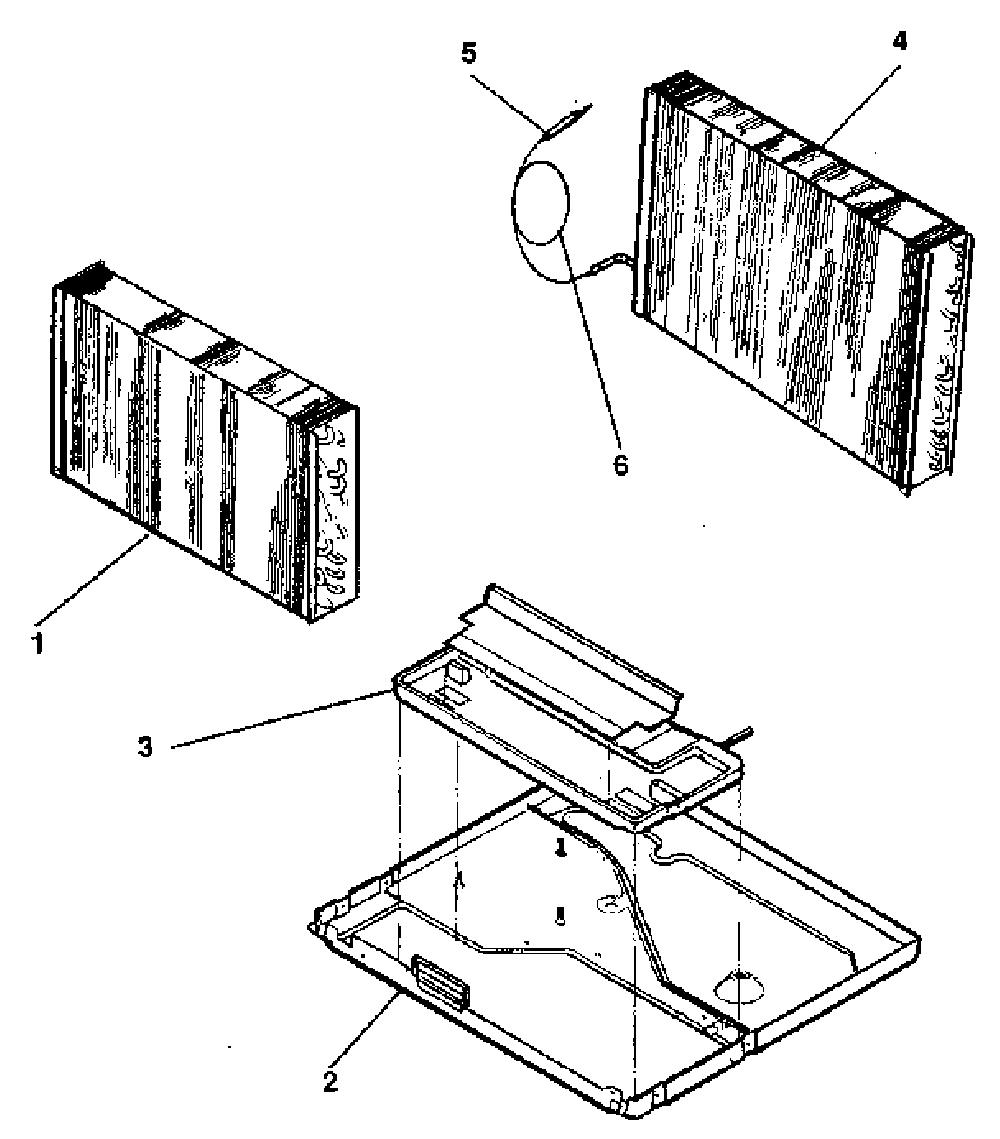 5
4
6
1
3
2