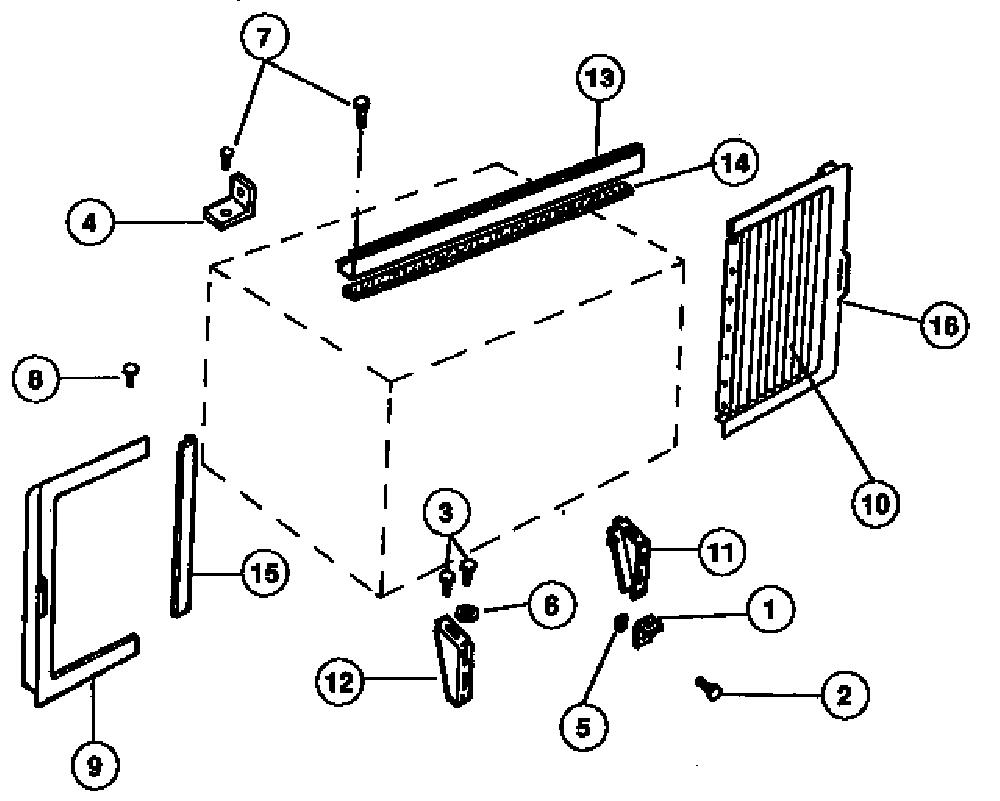 7
13
14
4
16
8
10
3
11
15
6
1
12
5
2
9