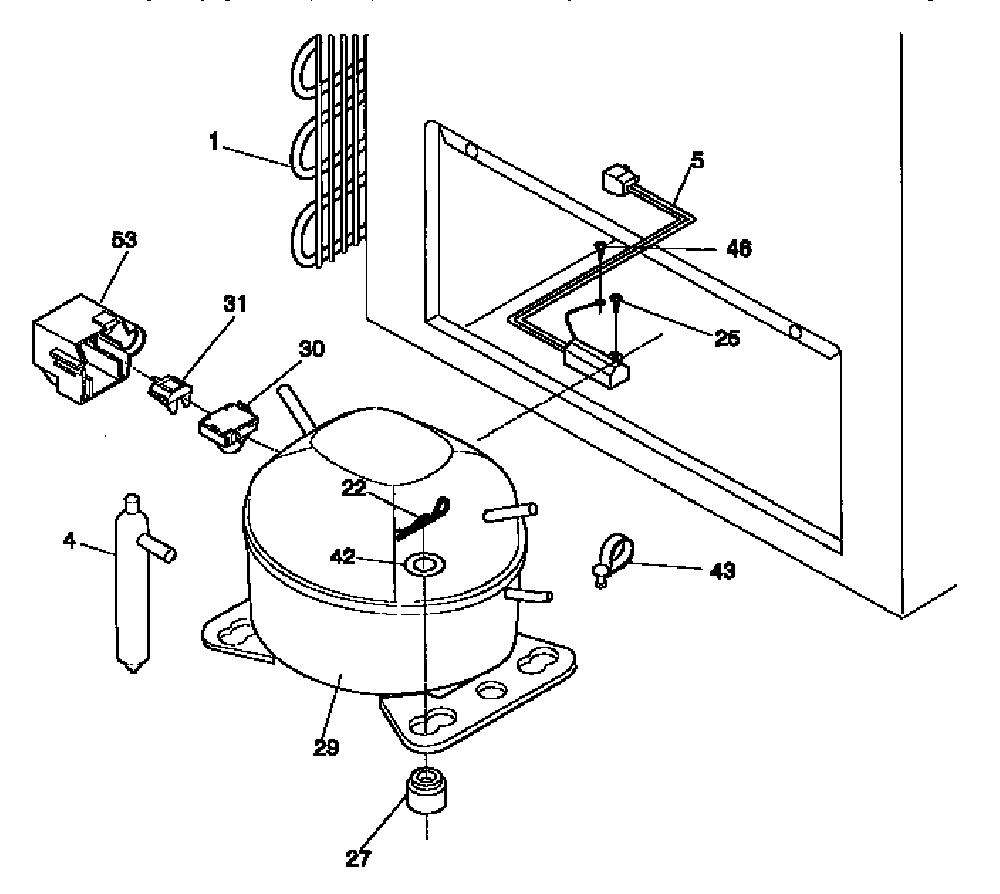 1
5
46
53
31
25
30
22
4
42
43
29
27