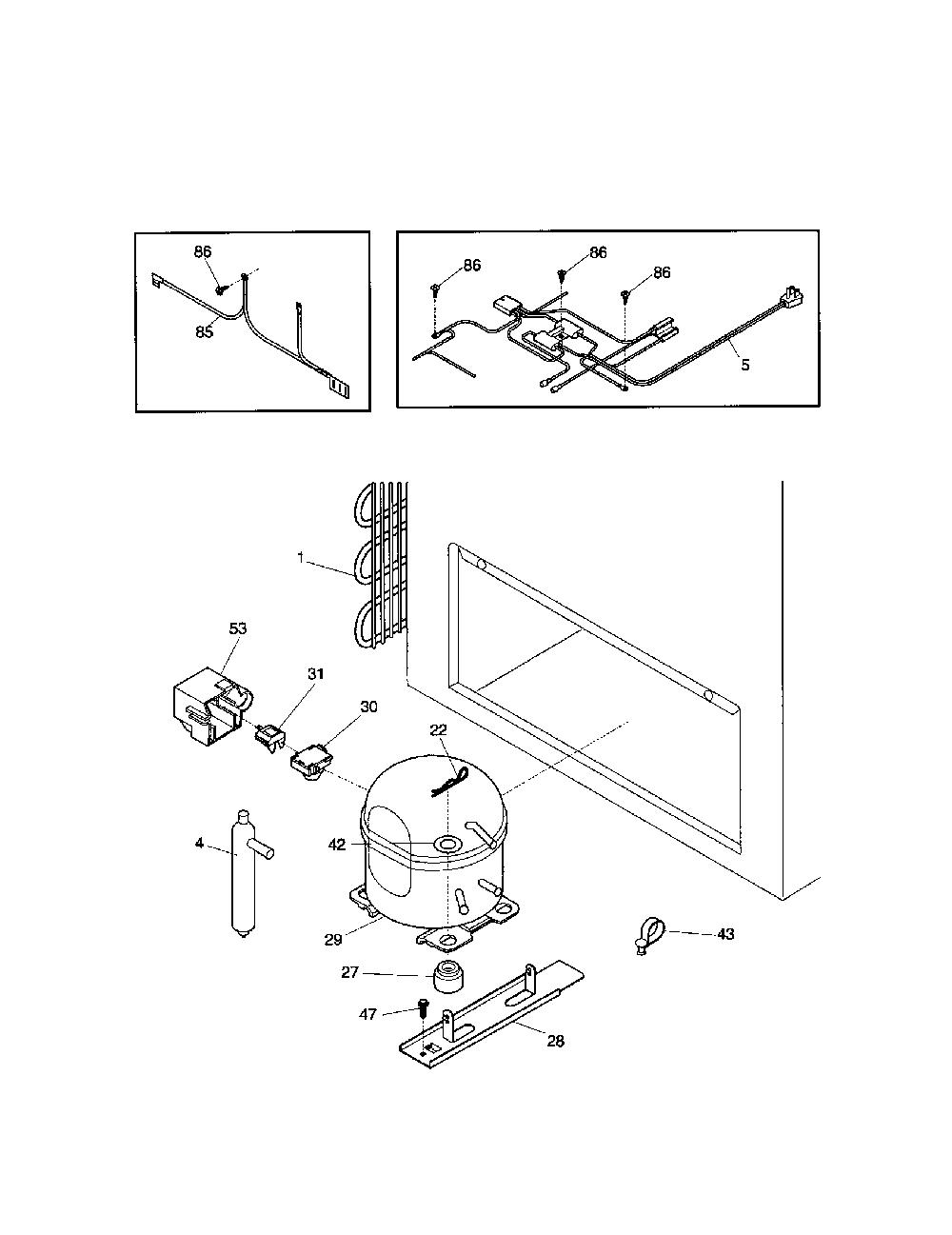 86
85

86
86
86
5

1
53
31
30
22
42
4
29
43
27
47
28