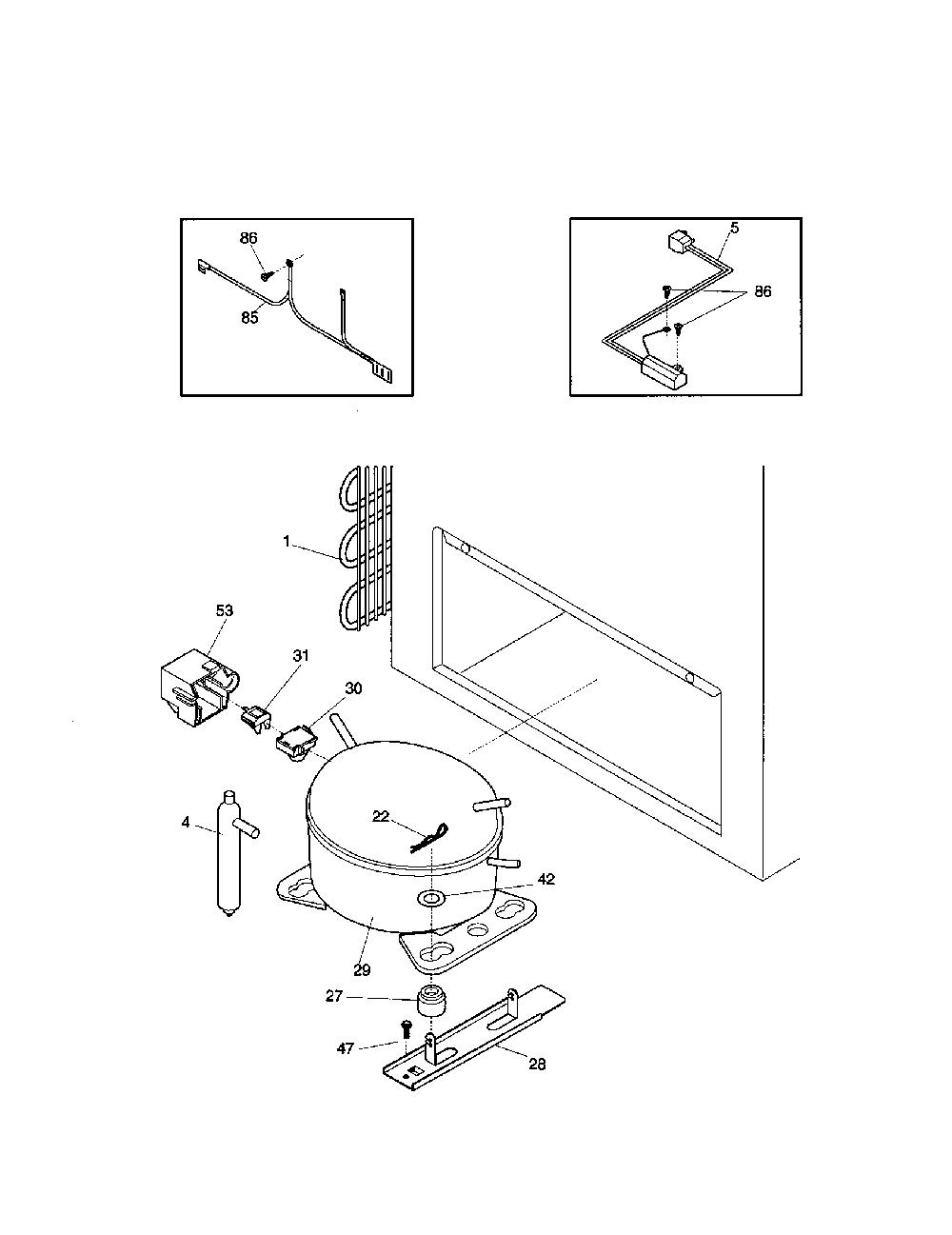 86
85
5
86
1
53
31
30
4
22
42
29
27
47
28