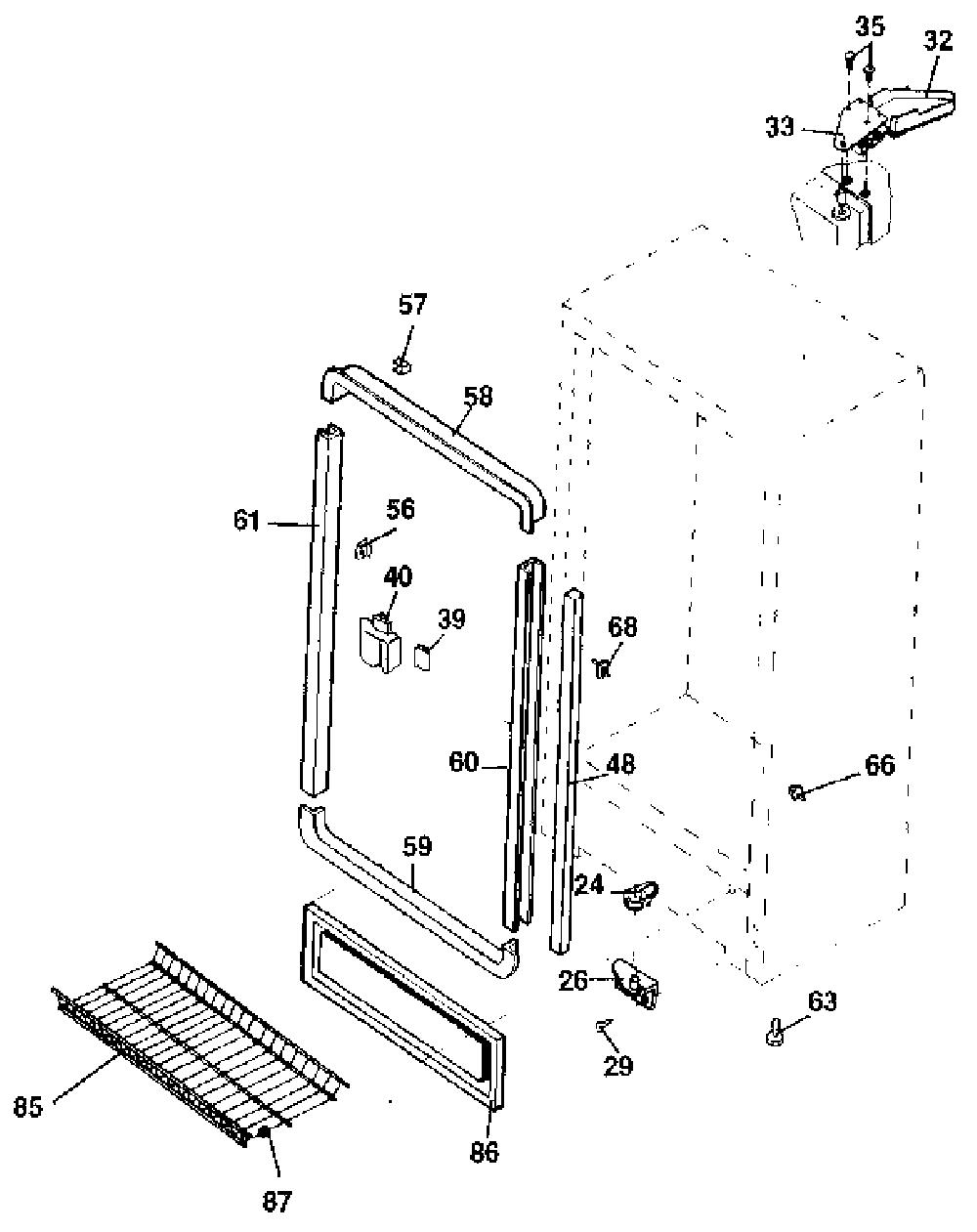 35
32
33
57
58
61
56
40
39
68
60
48
66
59
24
26
63
29
85
86
87