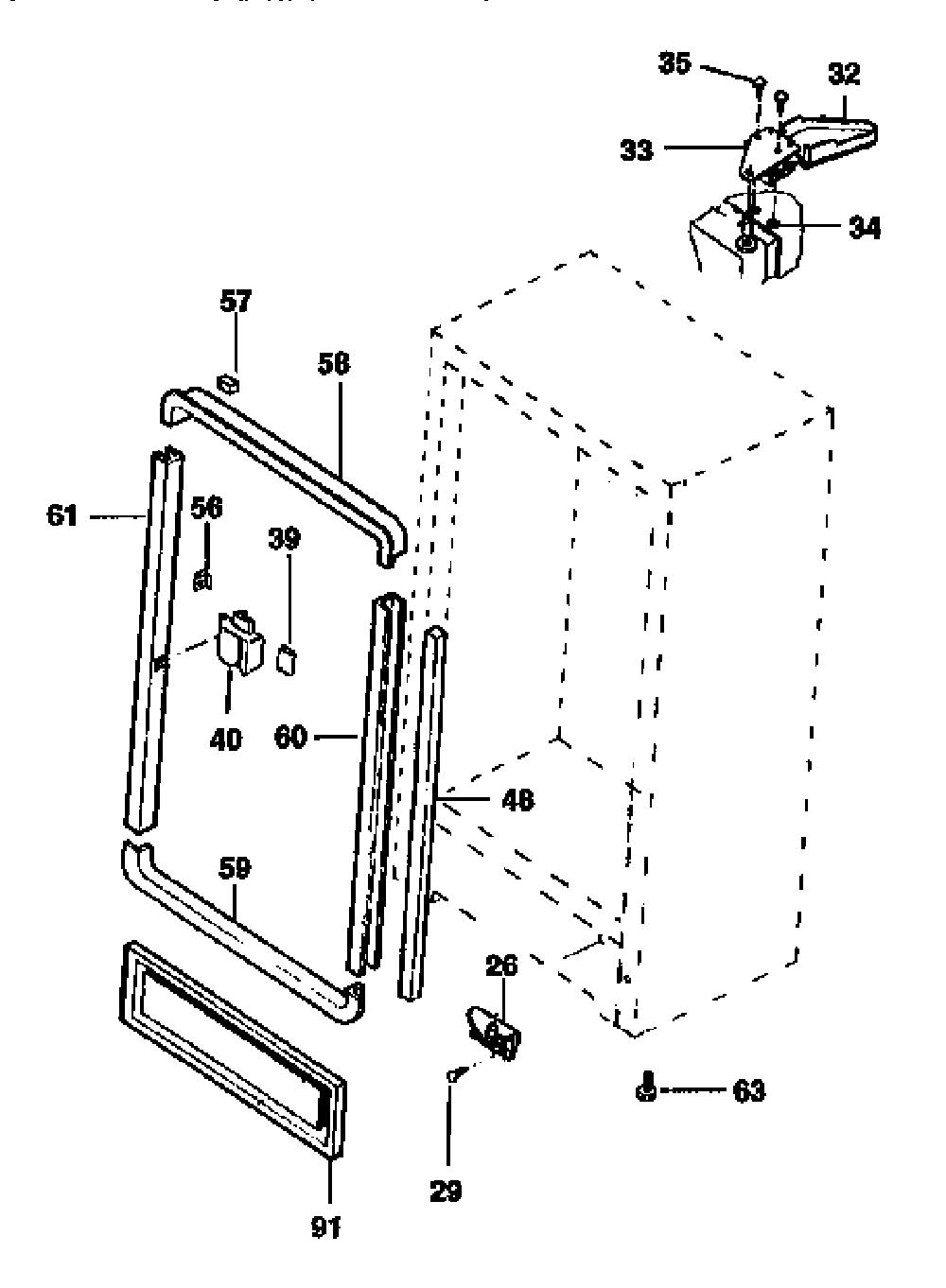 35
32
33
34
57
58
61
56
39
40
60
48
59
26
63
29
91