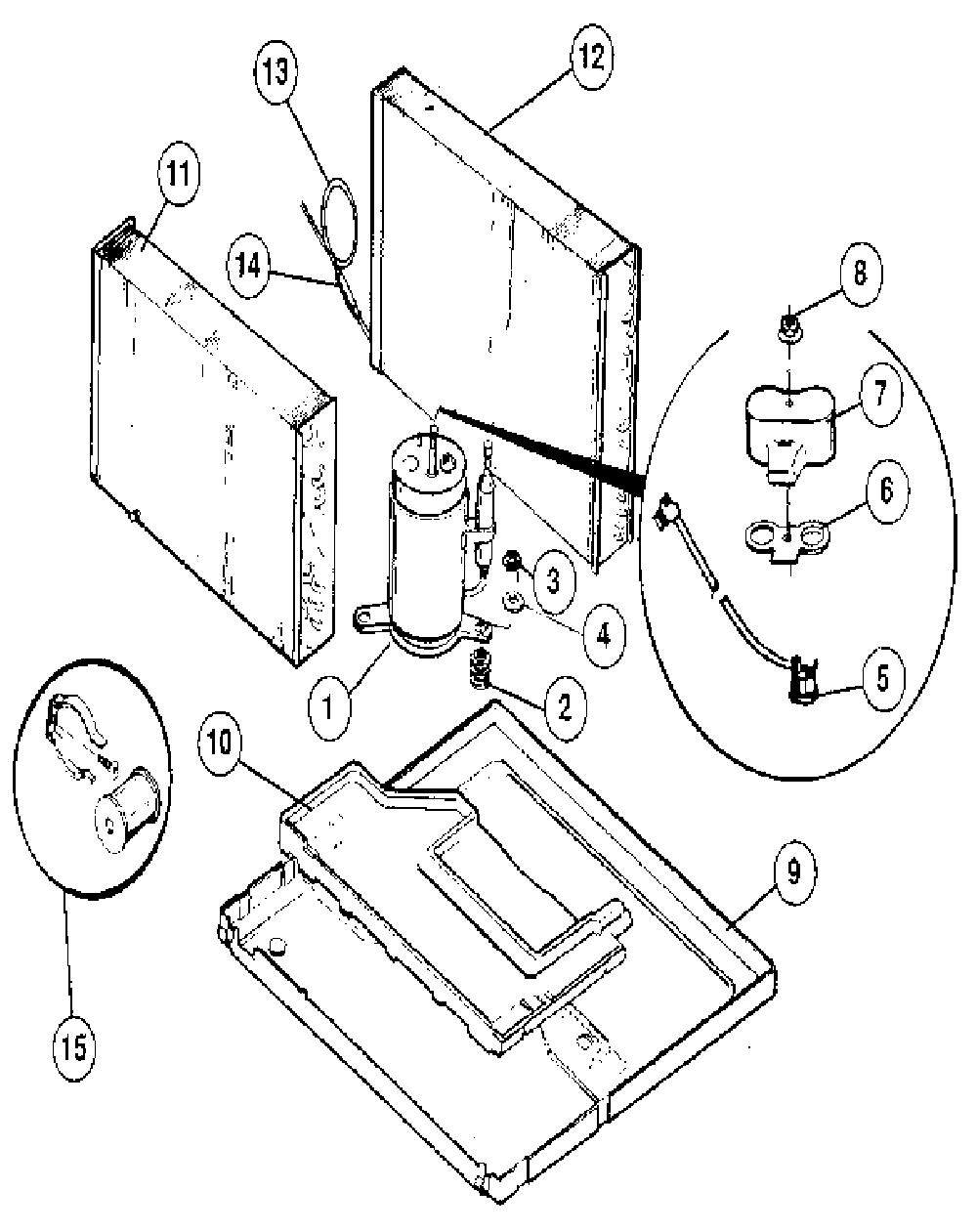 13
12
11
14
8
7
6
3
4
5
1
2
10
9
15