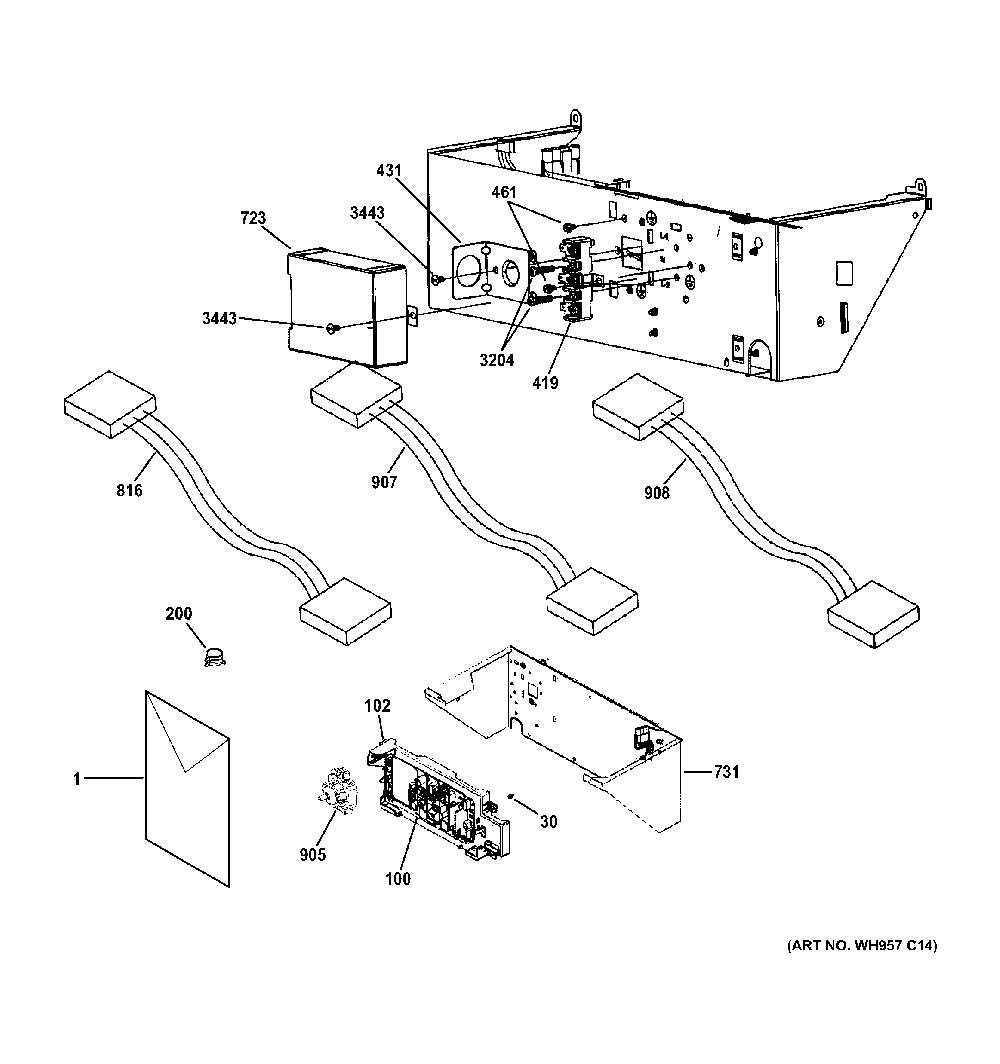 431
461
723
3443
3443
3204
419
816
907
908
200
102
1
731
30
905
100
(ART NO. WH957 C14)