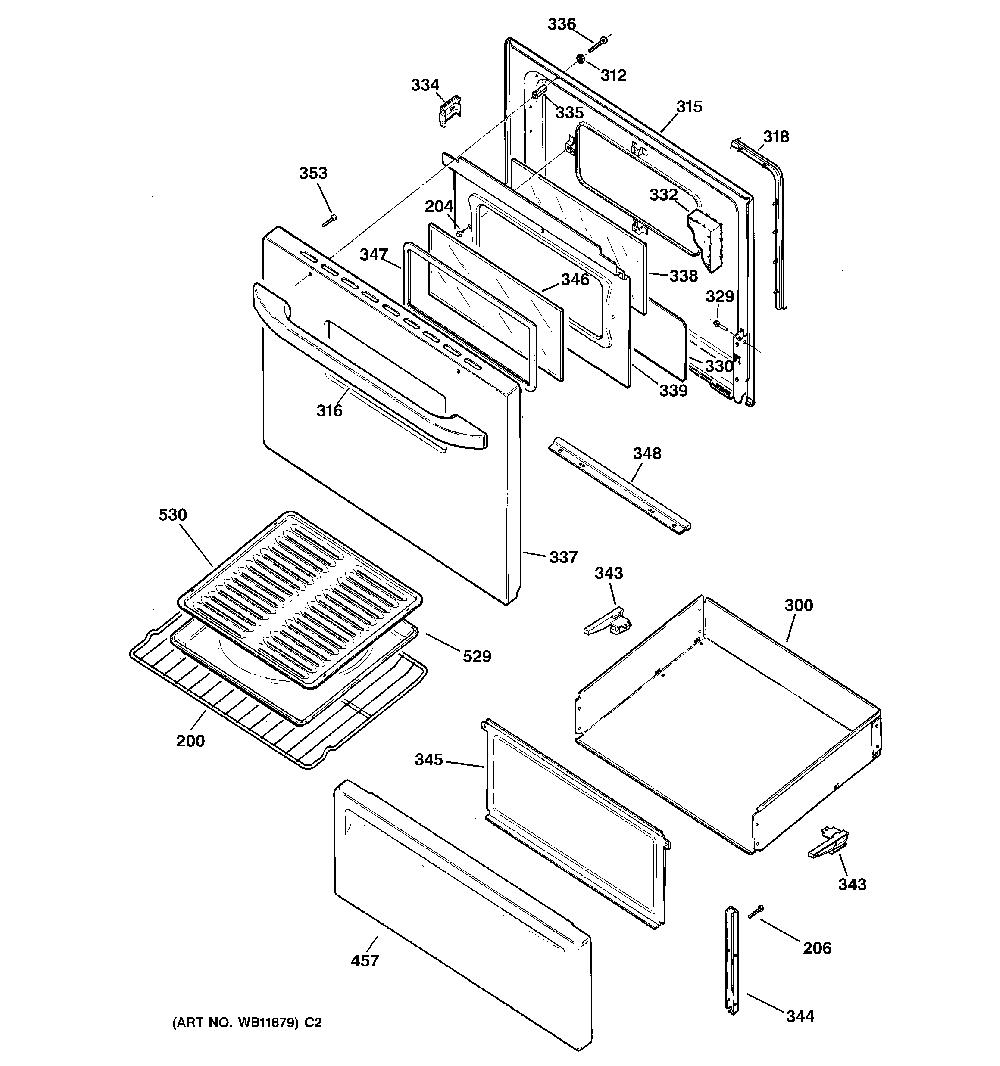 336
312
334
335
315
318
353
204
332
347
346
338
329
330
339
316
348
530
337
343
300
529
200
345
343
206
457
344
(ART NO. WB11679) C2