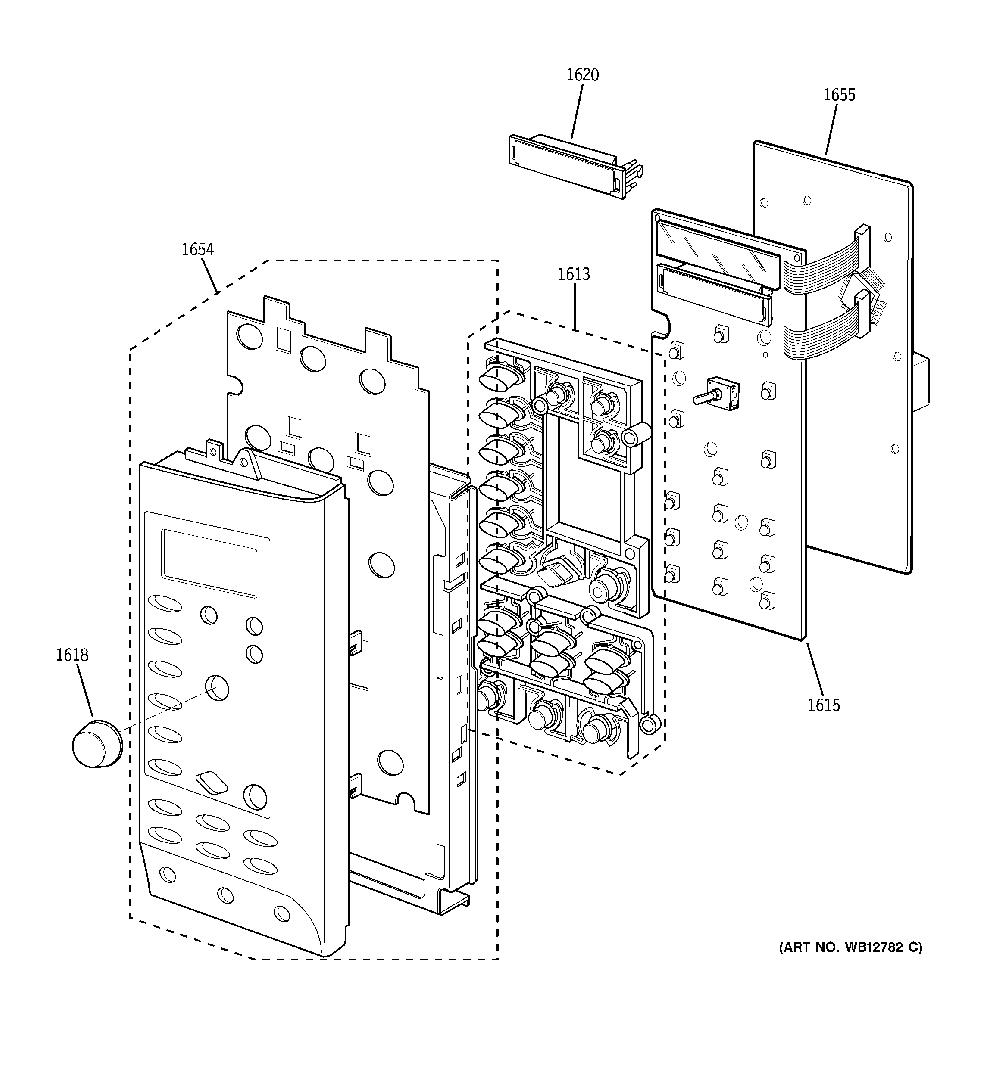 1620

1655

1654

1613

1618

1615

(ART NO. WB12782 C)