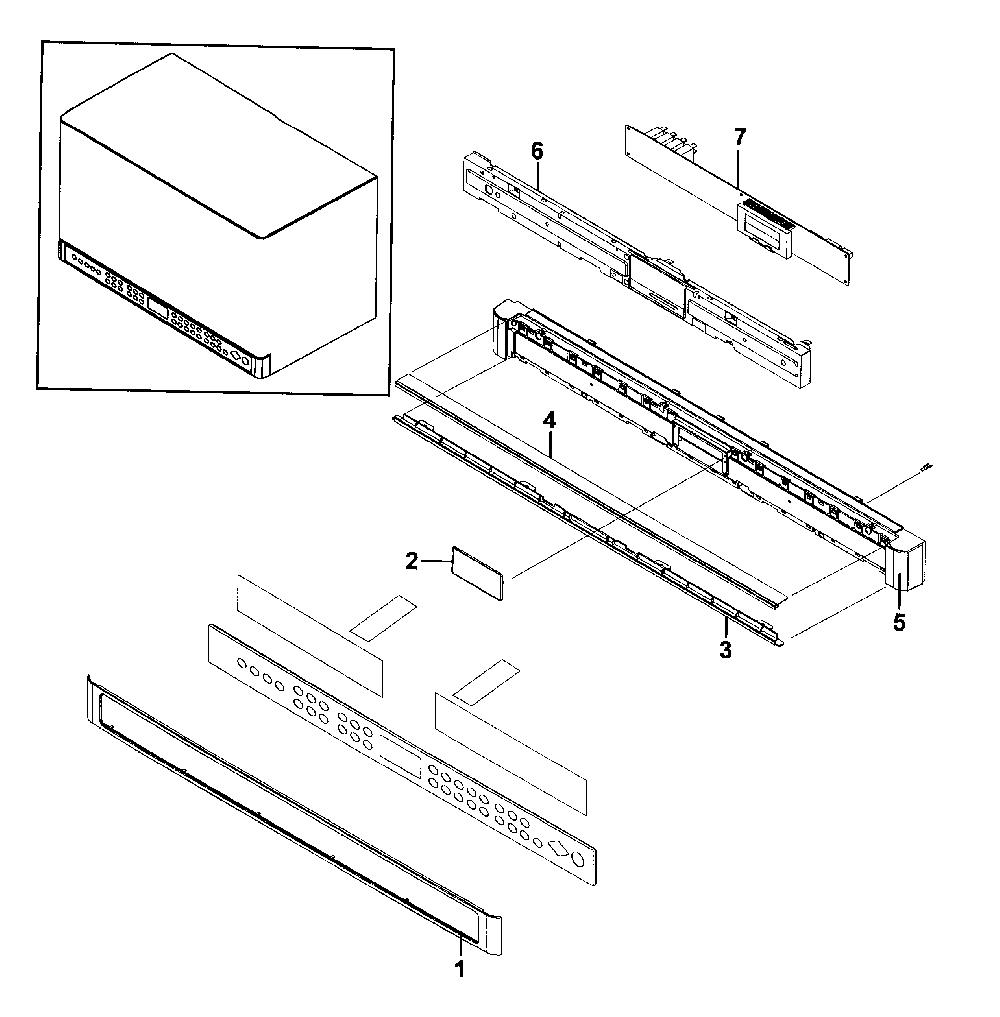 6
7
4
2
5
3
1