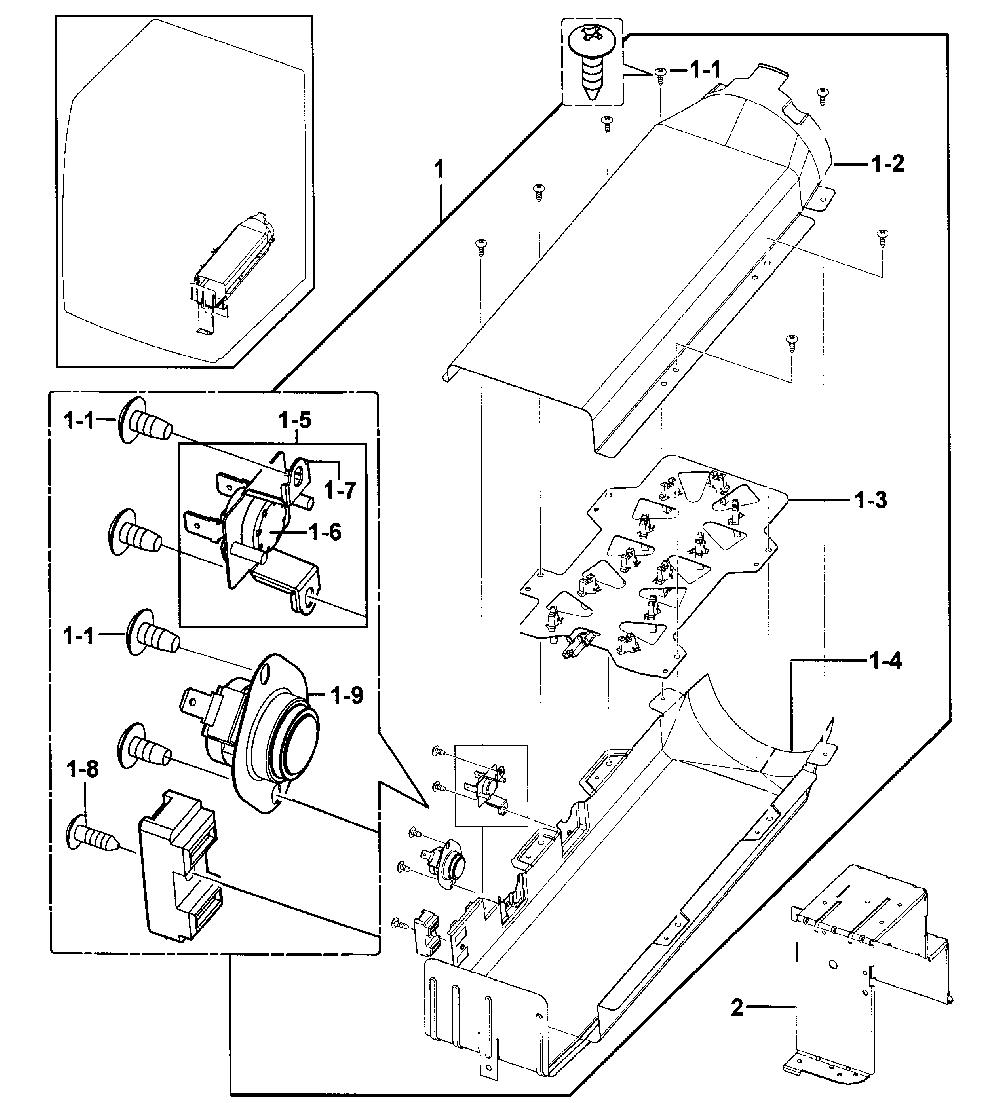 1-1
1-2
1
1-1
1-5
1-7
1-6
1-3
1-1
1-9
1-4
1-8
2