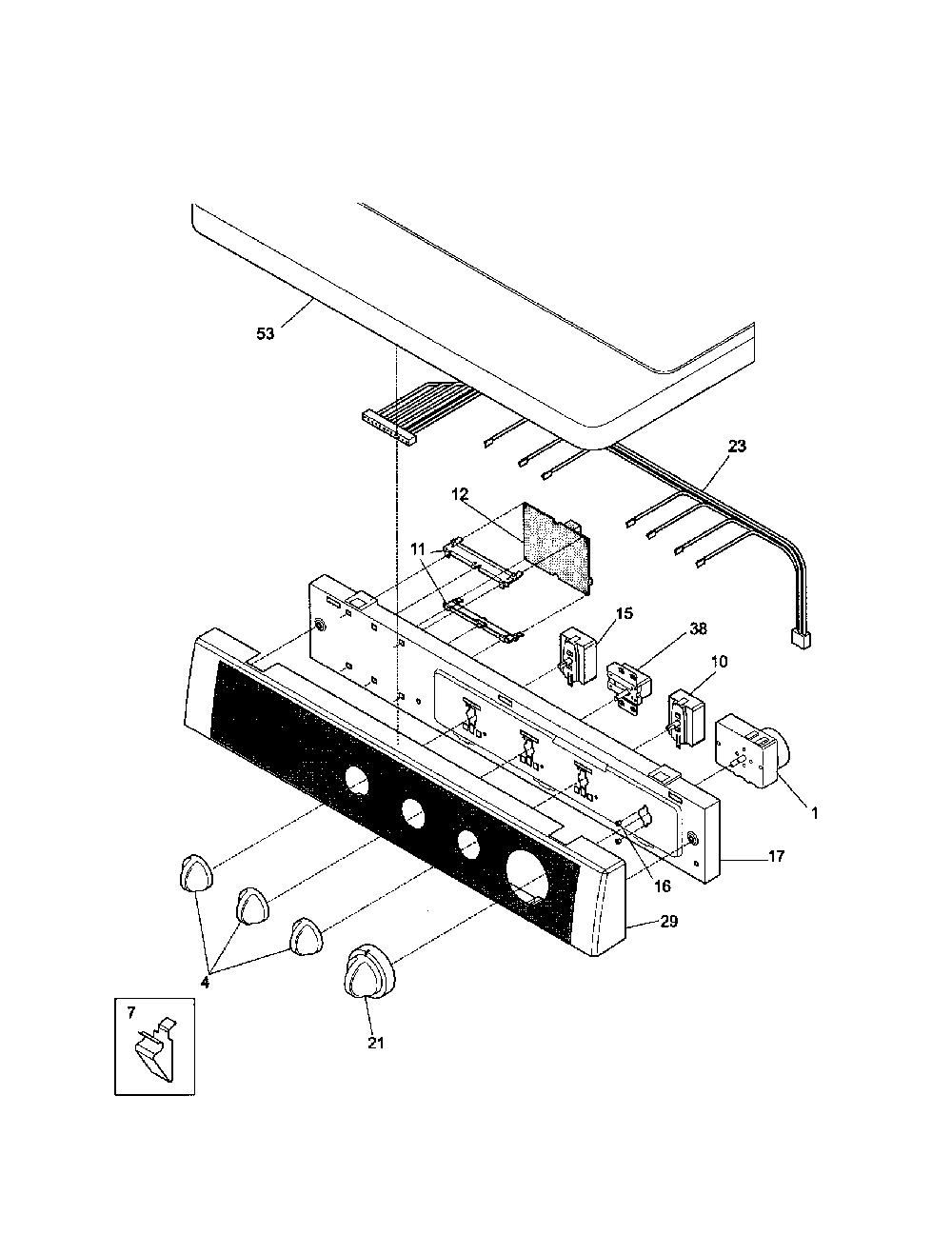 53
23
12
11
15
38
10
1
17
16
29
4
21
7