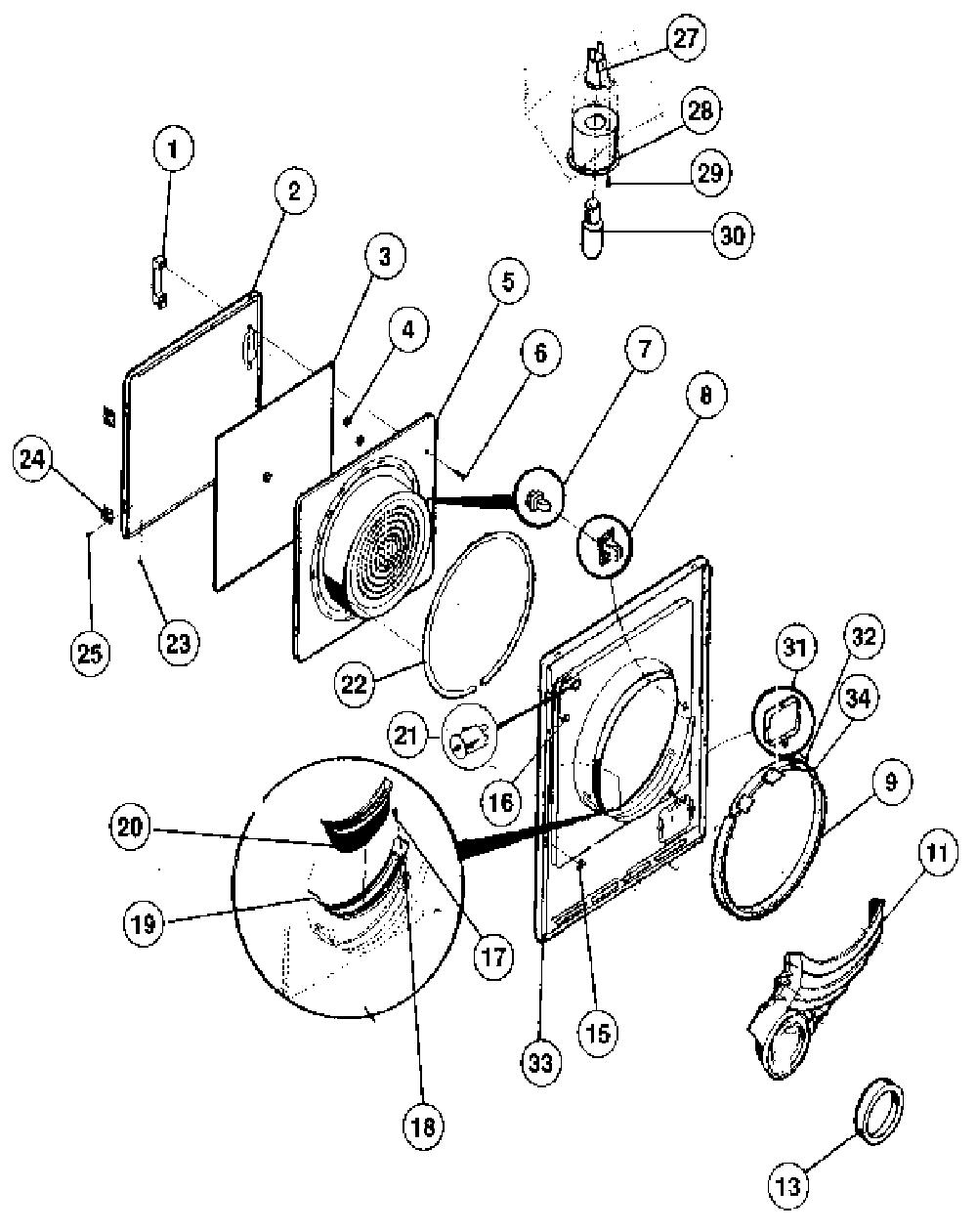 27
28
29
30
1
2
3
4
5
6
7
8
24
25
23
22
21
16
31
32
34
9
11
20
19
17
18
33
15
13