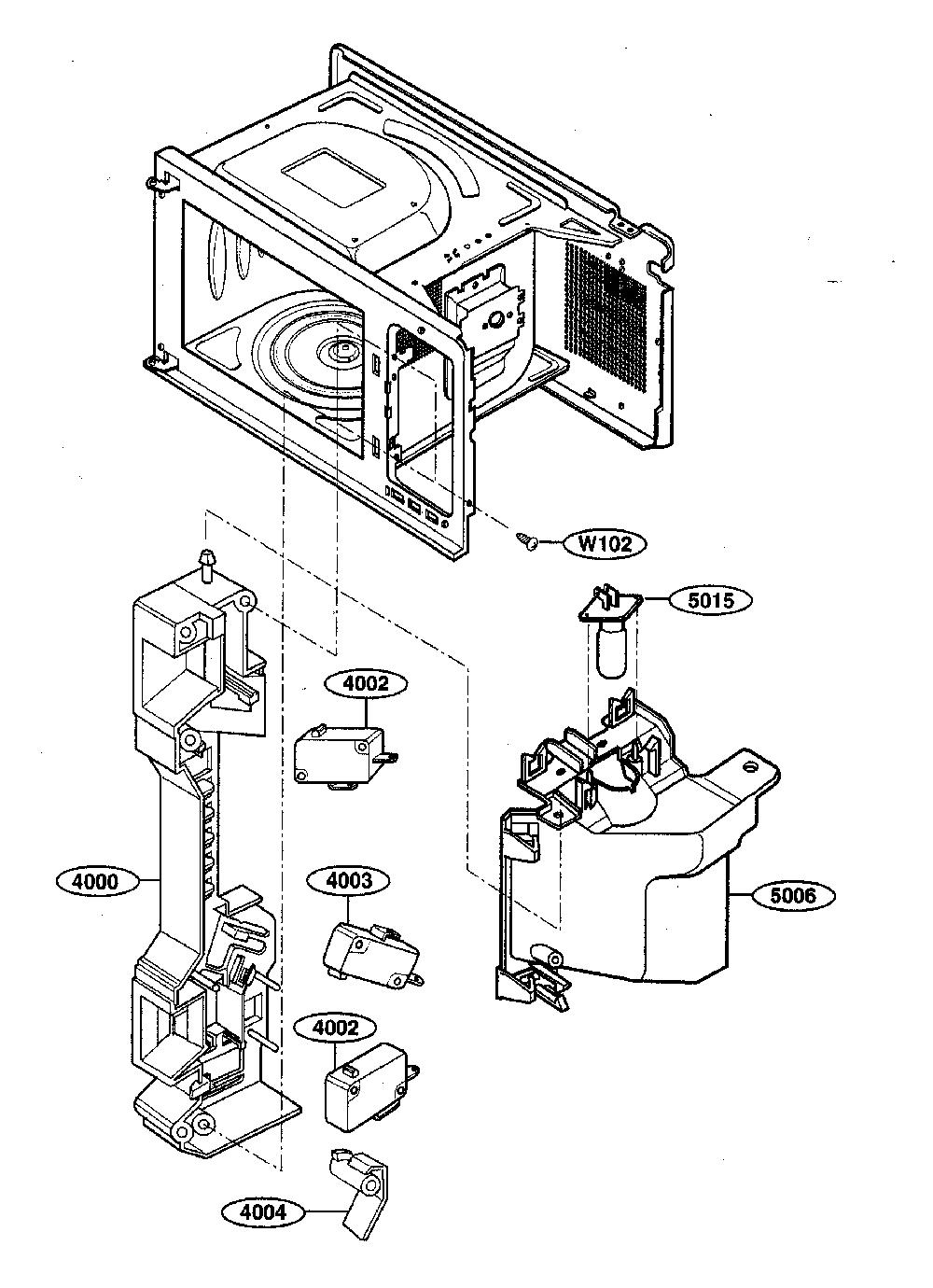 W102

5015

4002

4000

4003

5006

4002

4004