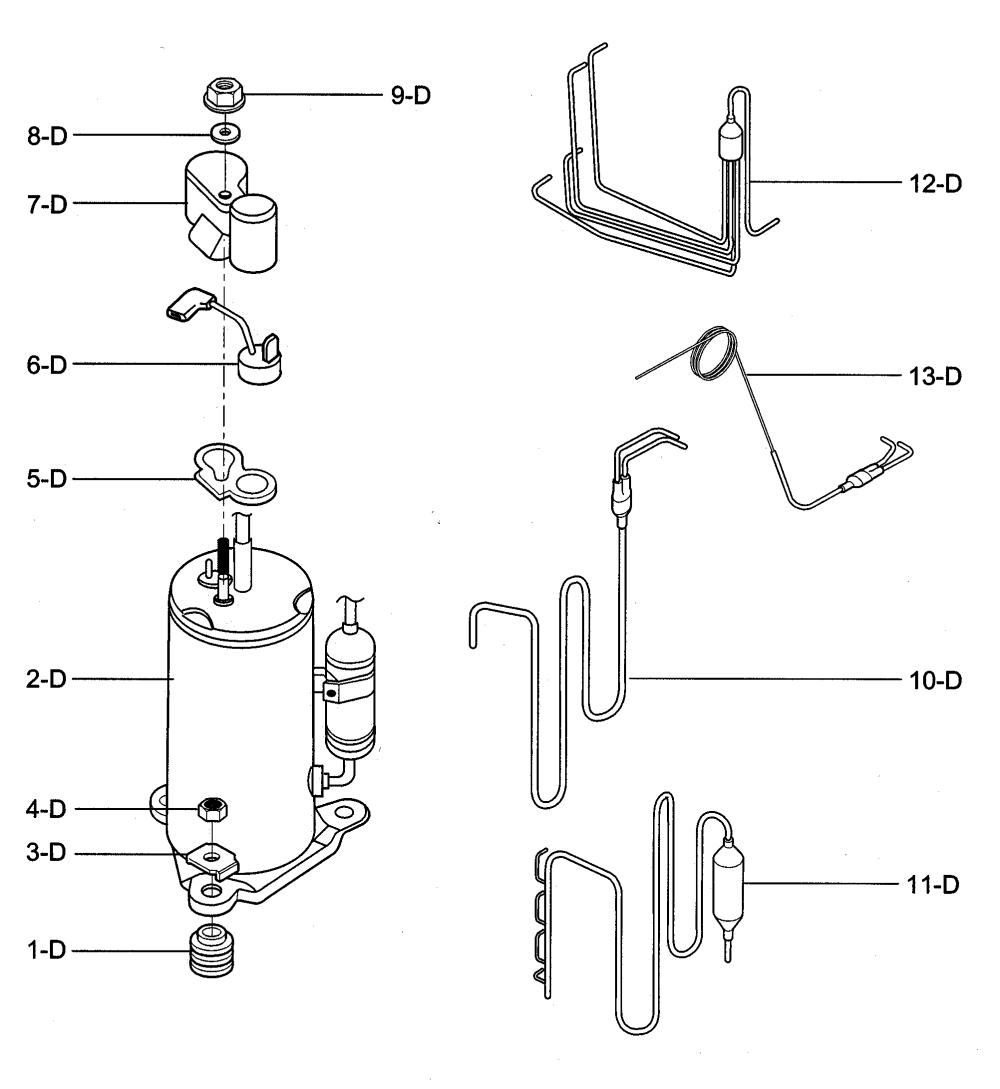 9-D
8-D
7-D
6-D
5-D
2-D
4-D
3-D
1-D
12-D
13-D
10-D
11-D