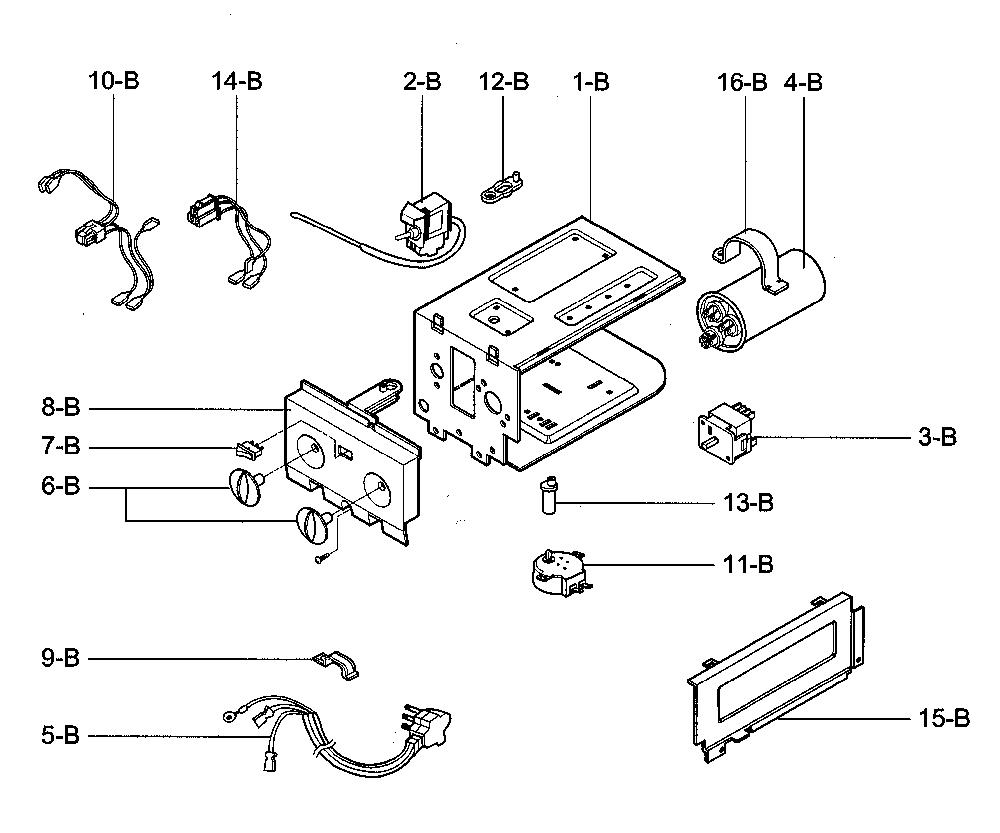 10-B
14-B
2-B
12-B
1-B
16-B
4-B
8-B
7-B
6-B
3-B
13-B
11-B
9-B
5-B
15-B