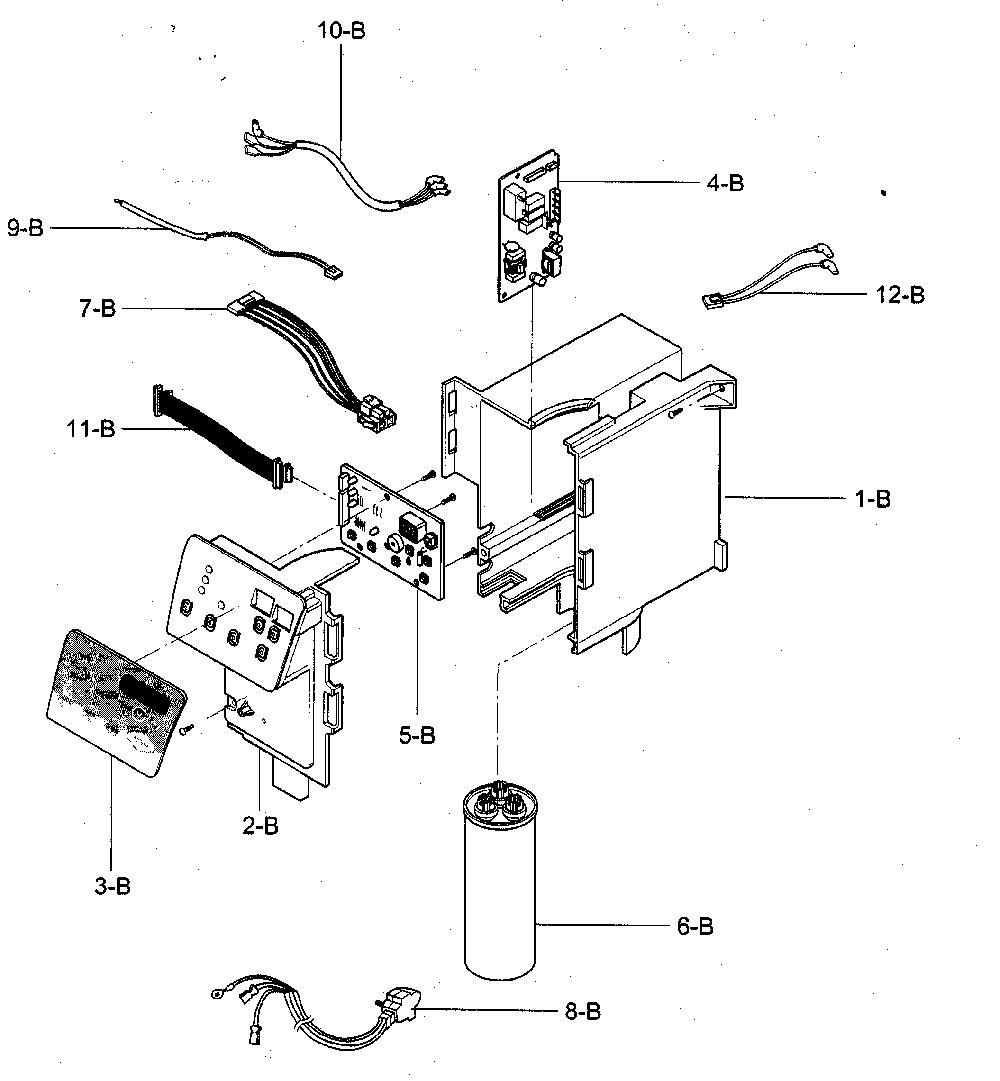 10-B

4-B

9-B

12-B

7-B

11-B

1-B

5-B

2-B

3-B

6-B

8-B