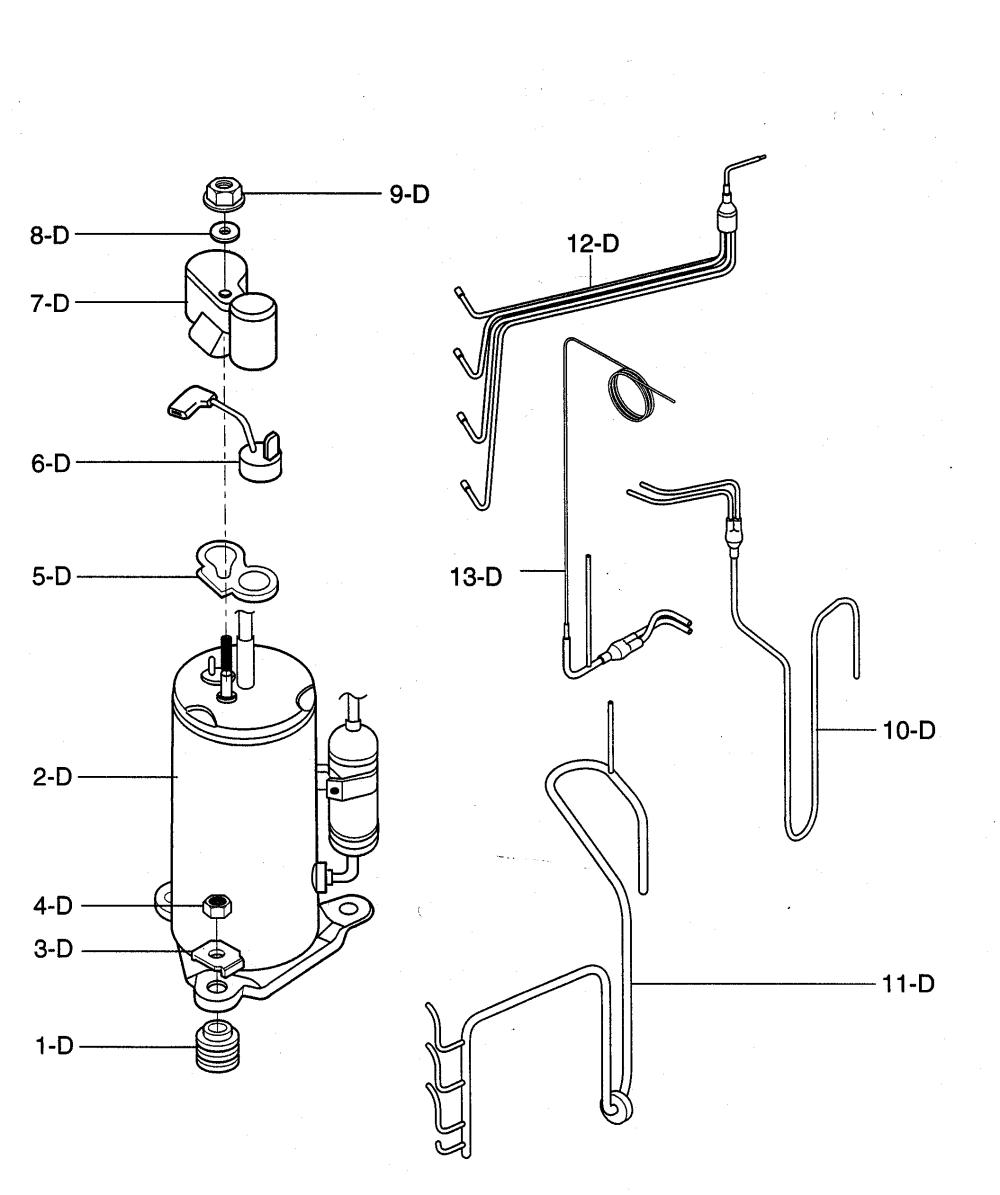 9-D
8-D
7-D
6-D
5-D
2-D
4-D
3-D
1-D
12-D
13-D
10-D
11-D