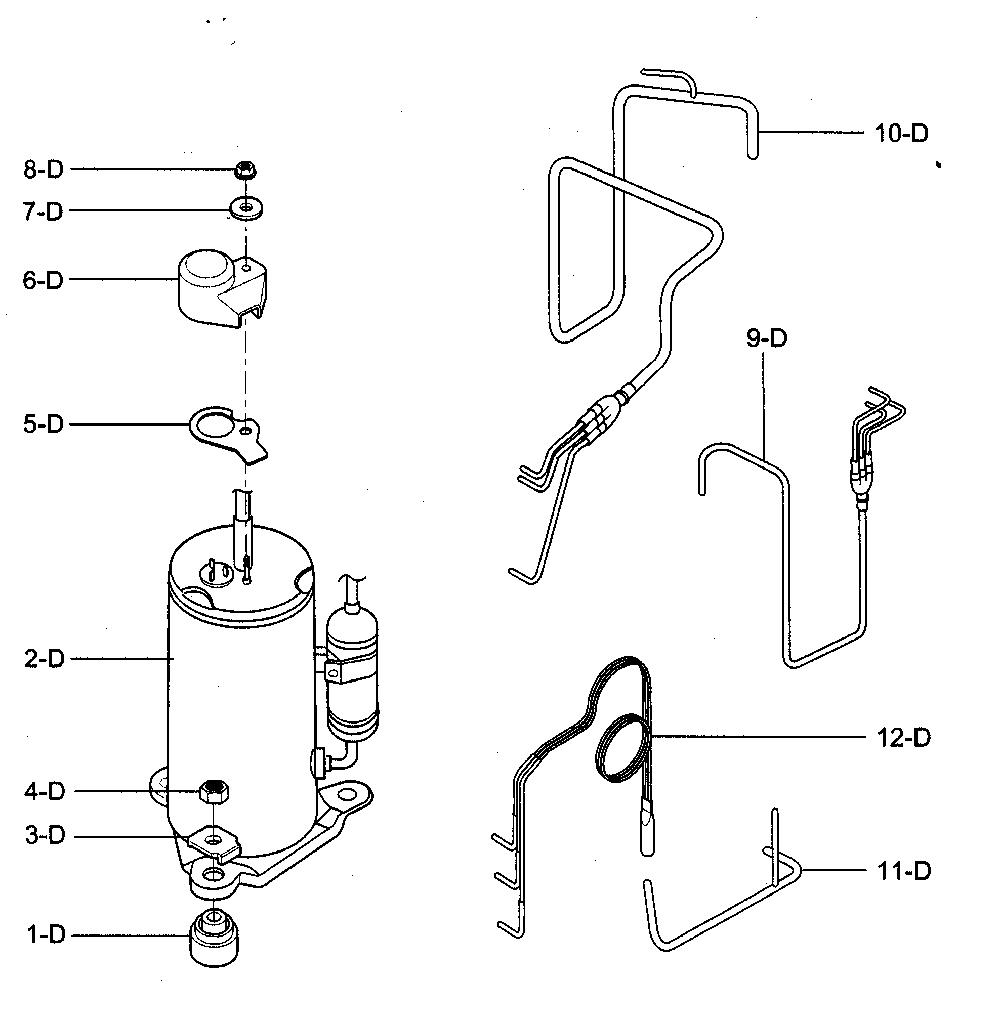 8-D
7-D
6-D
5-D
2-D
4-D
3-D
1-D
10-D
9-D
12-D
11-D