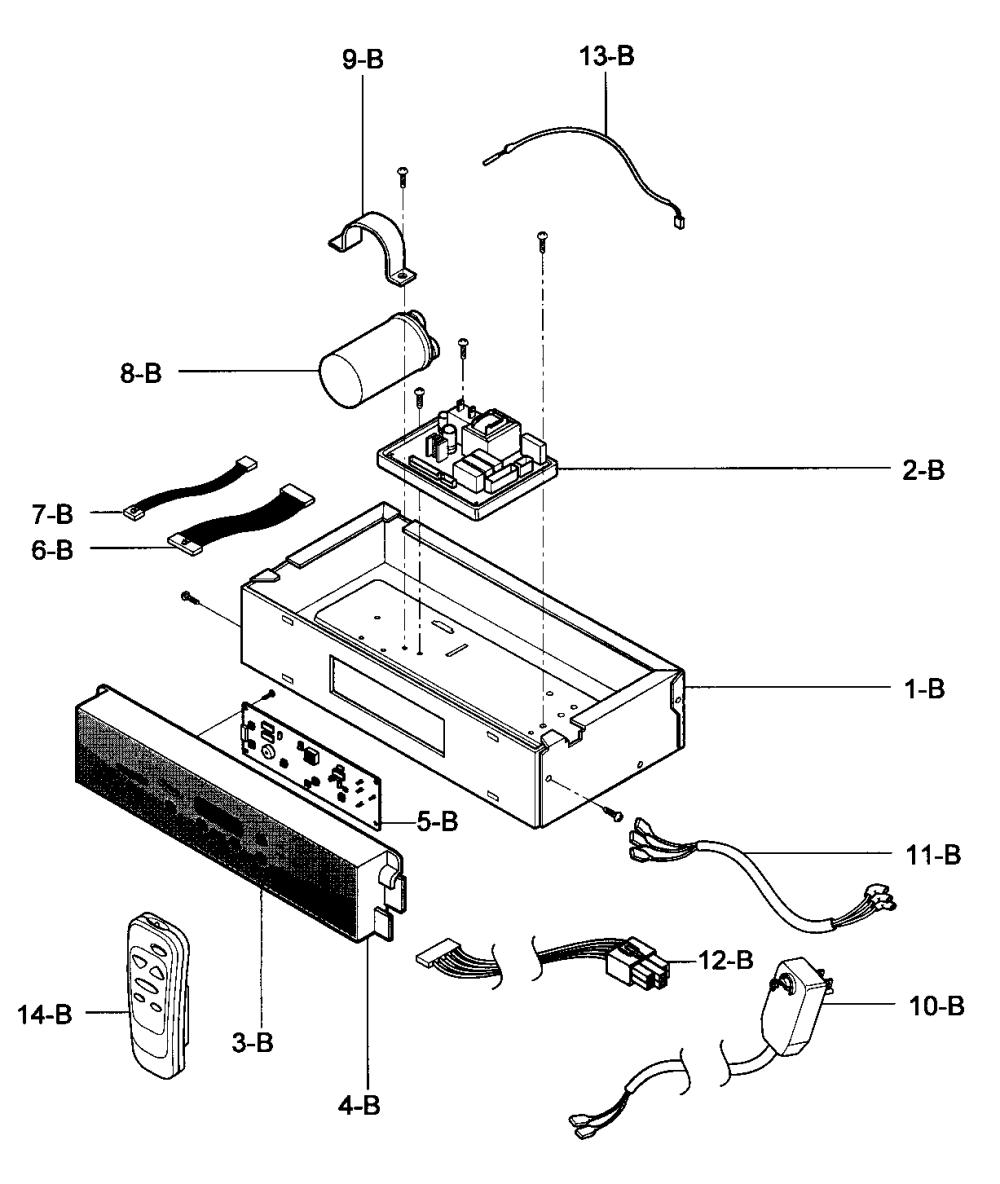 9-B
13-B
8-B
2-B
7-B
6-B
1-B
5-B
11-B
12-B
10-B
14-B
3-B
4-B