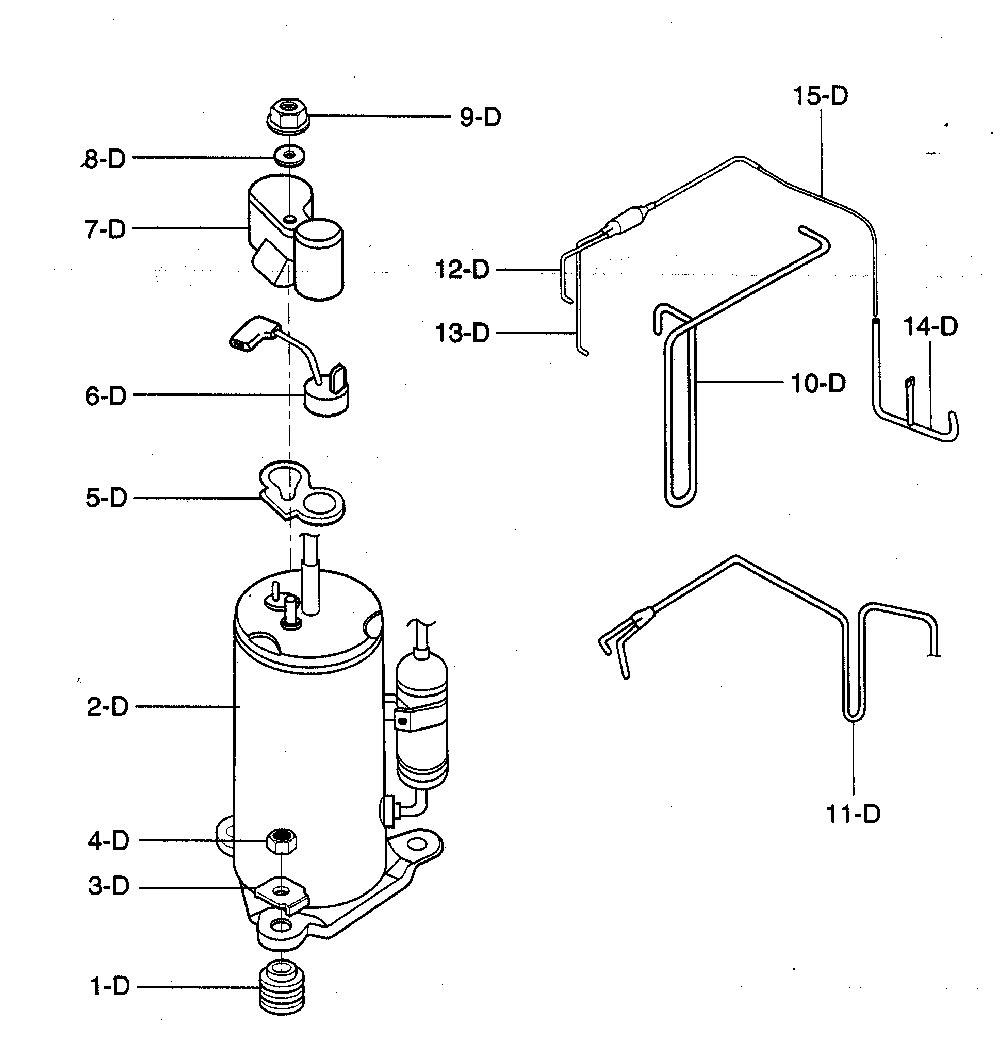 9-D
8-D
7-D
6-D
5-D
2-D
4-D
3-D
1-D
15-D
12-D
13-D
14-D
10-D
11-D