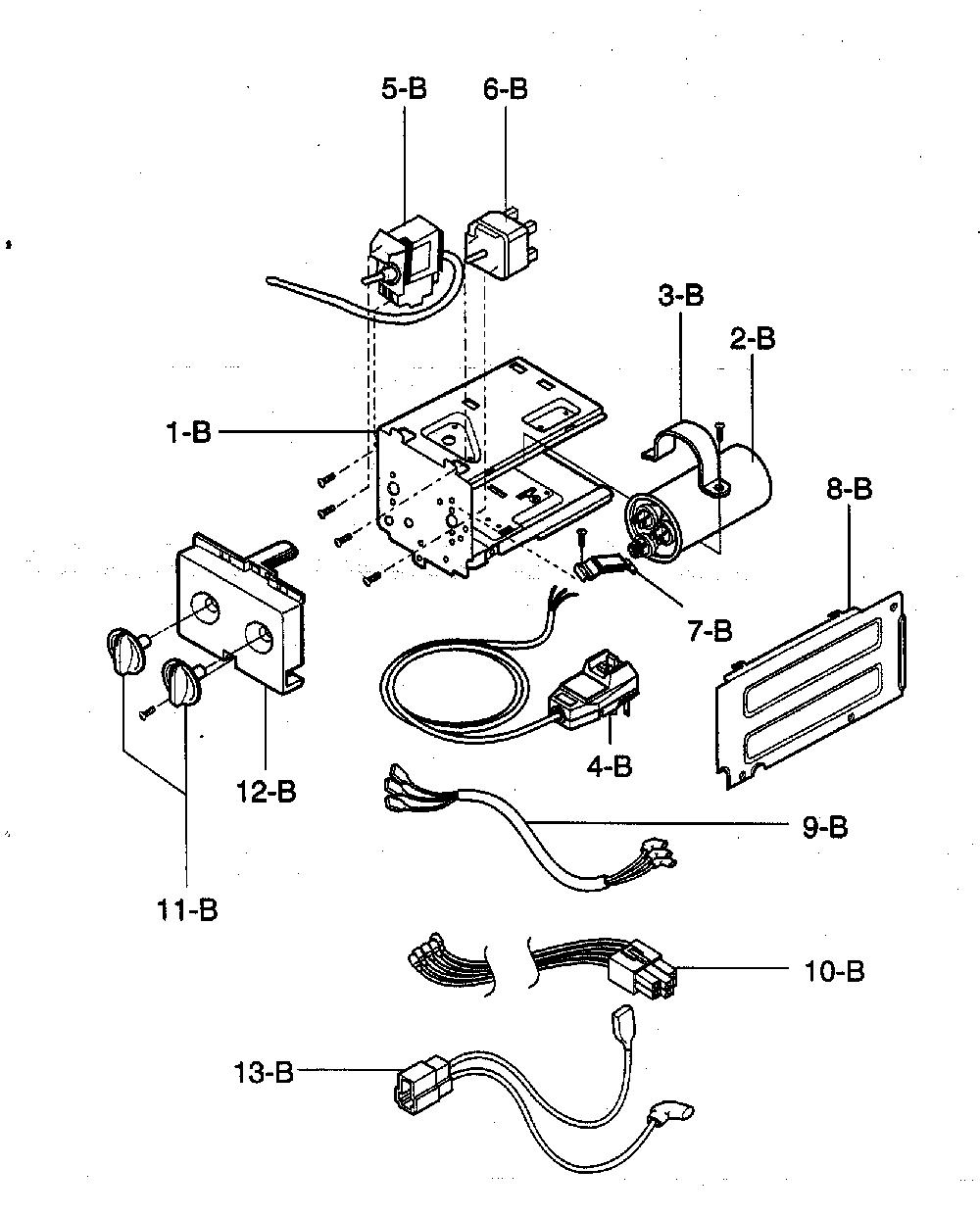 5-B
6-B
3-B
2-B
1-B
8-B
7-B
4-B
12-B
9-B
11-B
10-B
13-B