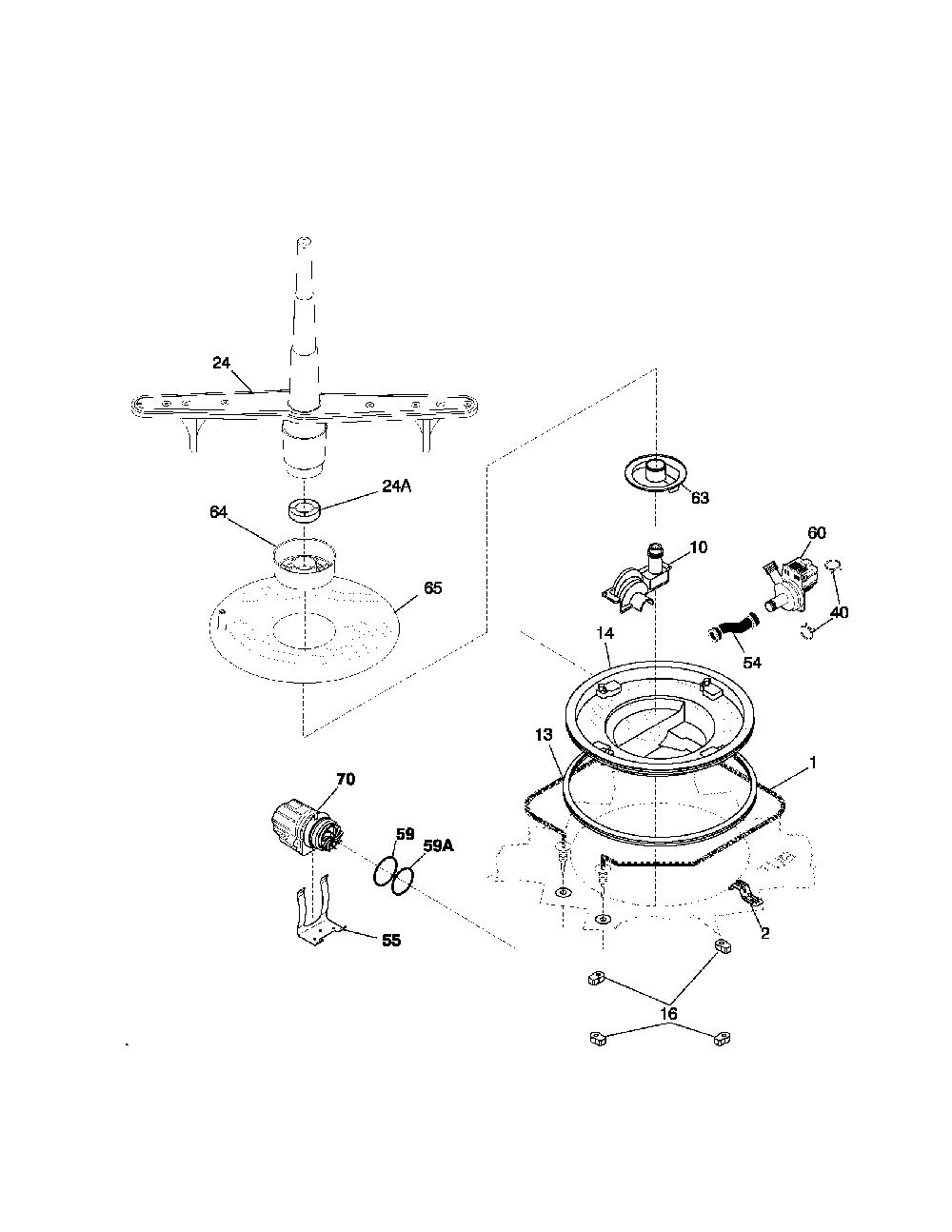 24
24A
64
65
63
10
60
40
54
14
13
1
70
59
59A
55
2
16