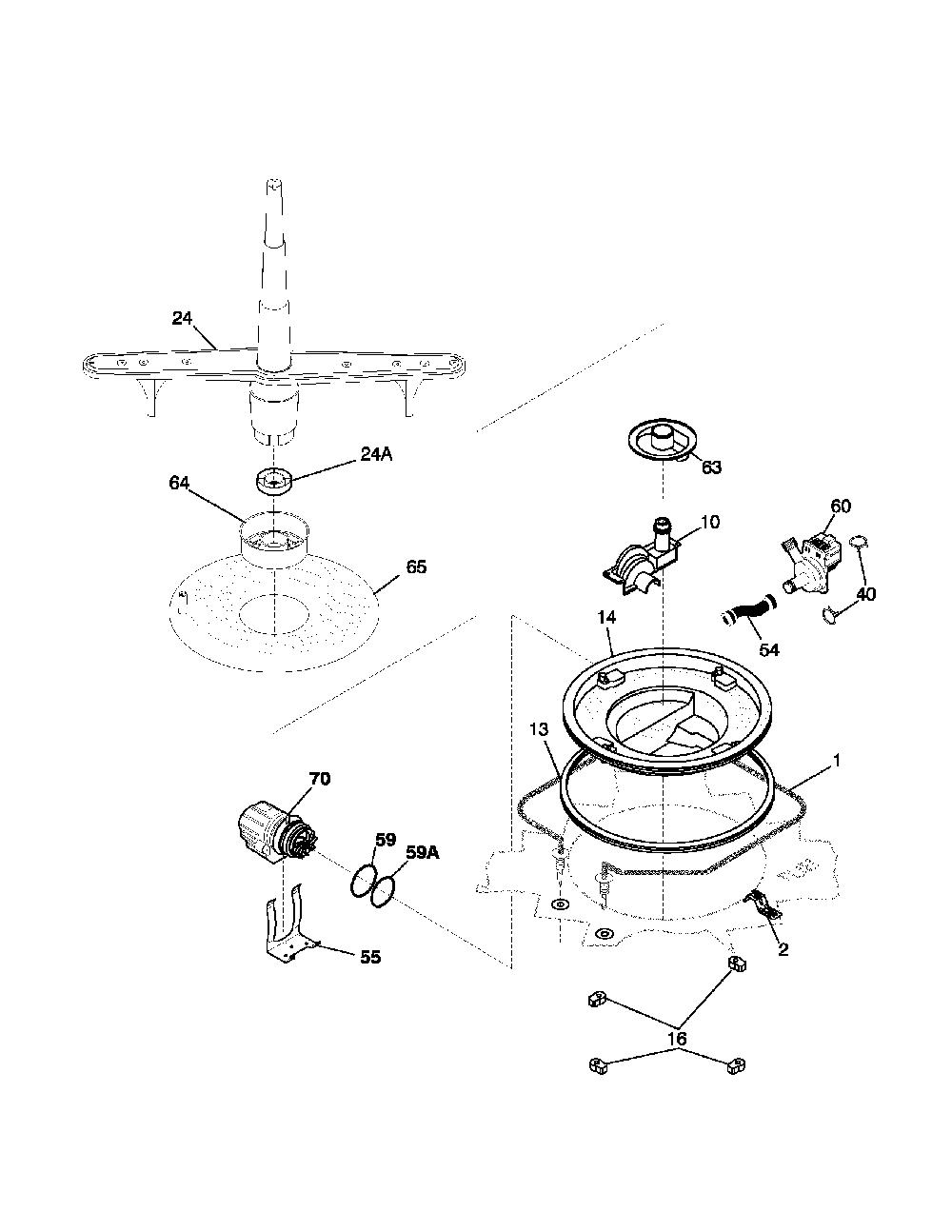 24
24A
64
65
63
10
60
40
54
14
13
1
70
59
59A
55
2
16