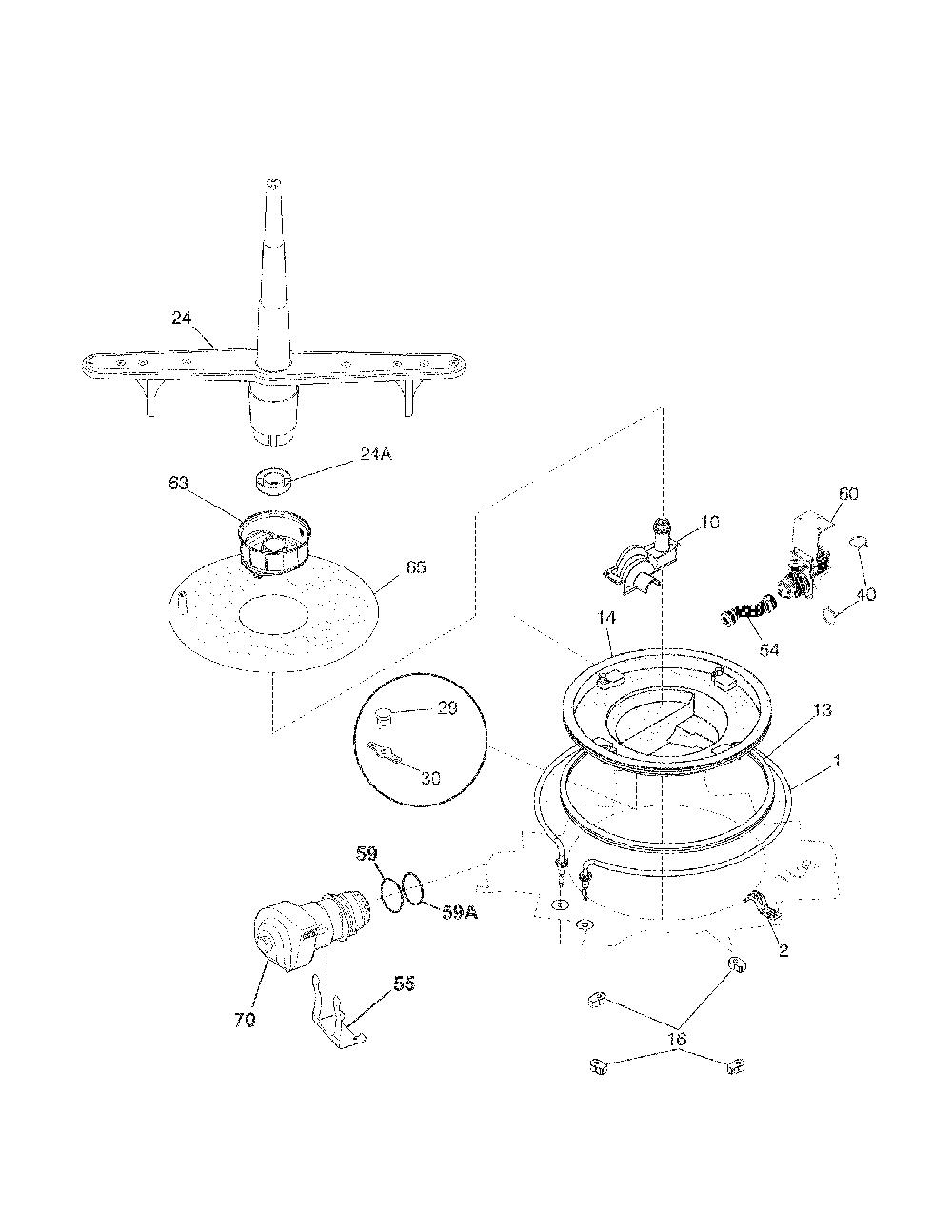 24

24A

63

65

10

60

40

54

14

20

30

13

1

59

59A

2

70

55

16