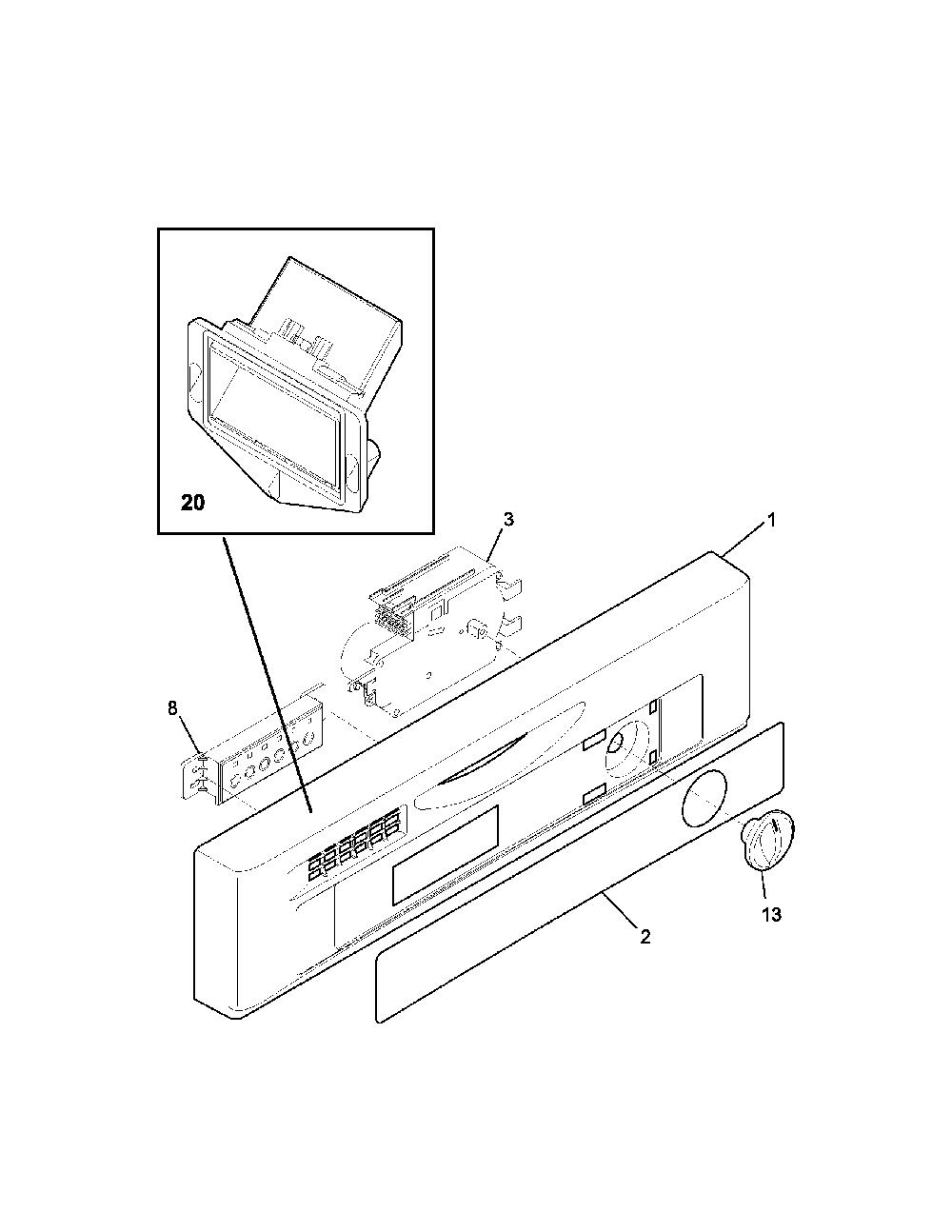 20
3
1
8
13
2