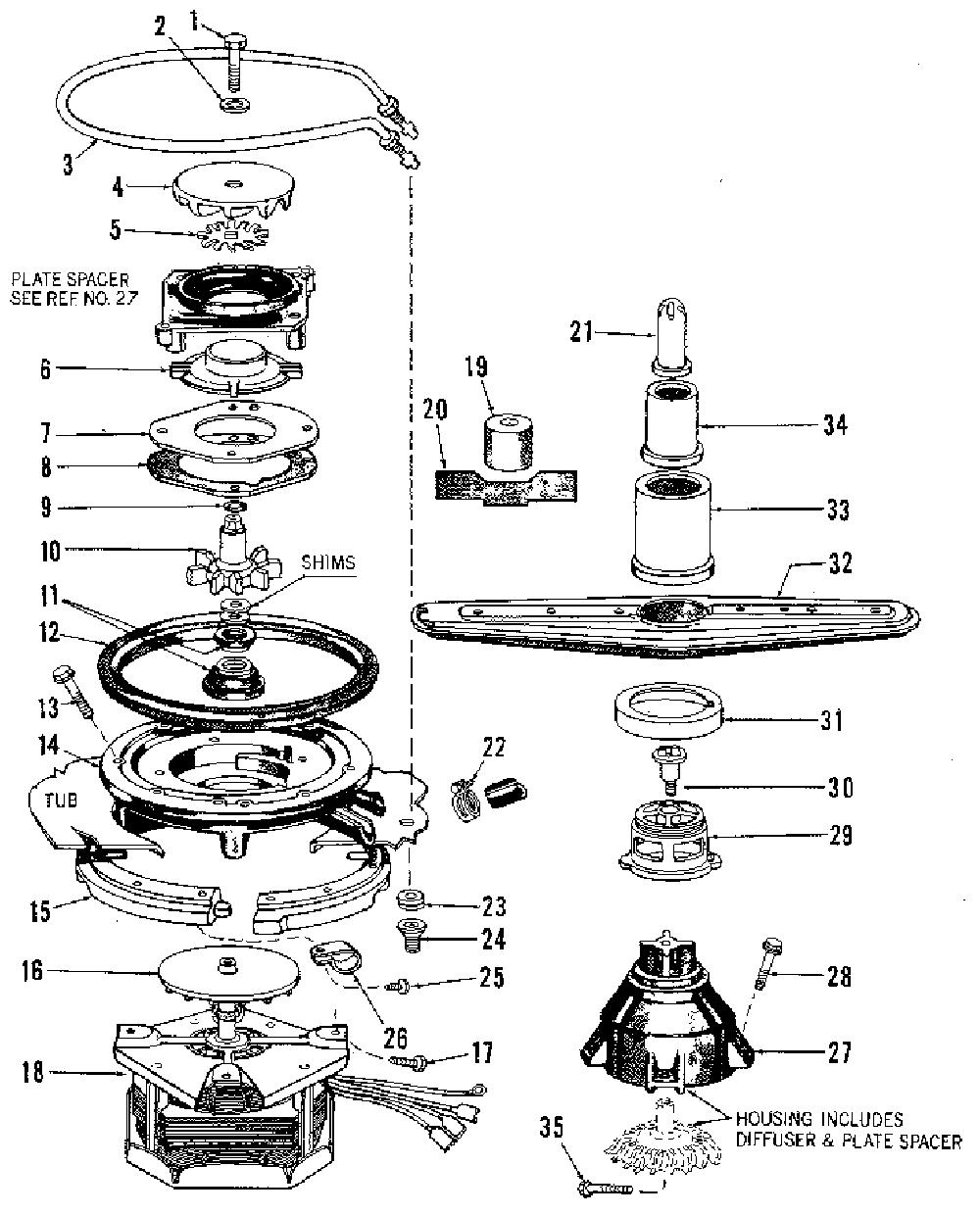 1
2
3
4
5
PLATE SPACER
SEE REF NO. 27
6
7
8
9
10
SHIMS
11
12
13
14
TUB
15
16
18
21
19
20
34
33
32
31
22
30
29
23
24
25
26
17
28
27
HOUSING INCLUDES
DIFFUSER & PLATE SPACER
35